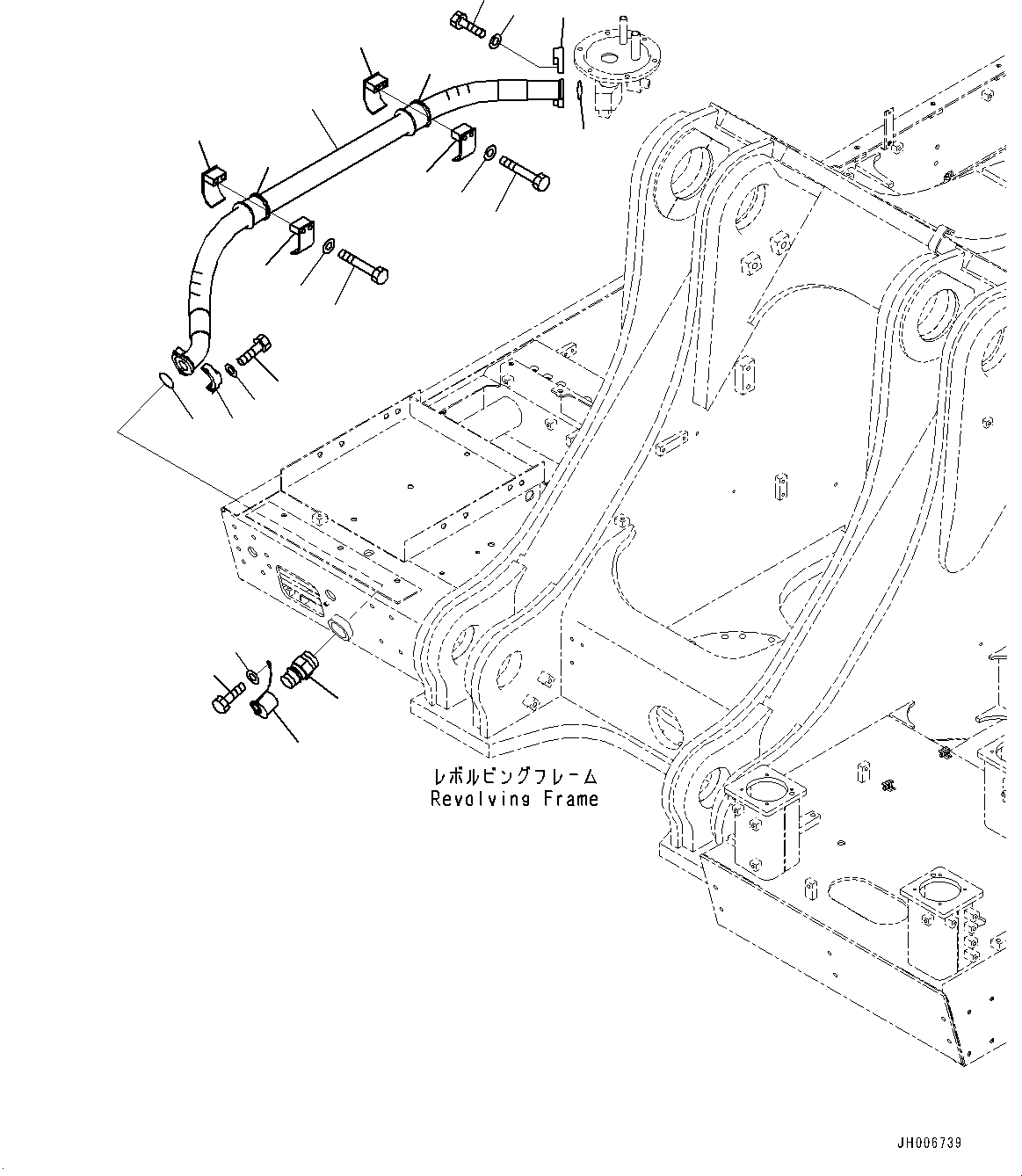 レボルビングフレーム
Revolving Frame

JH006739