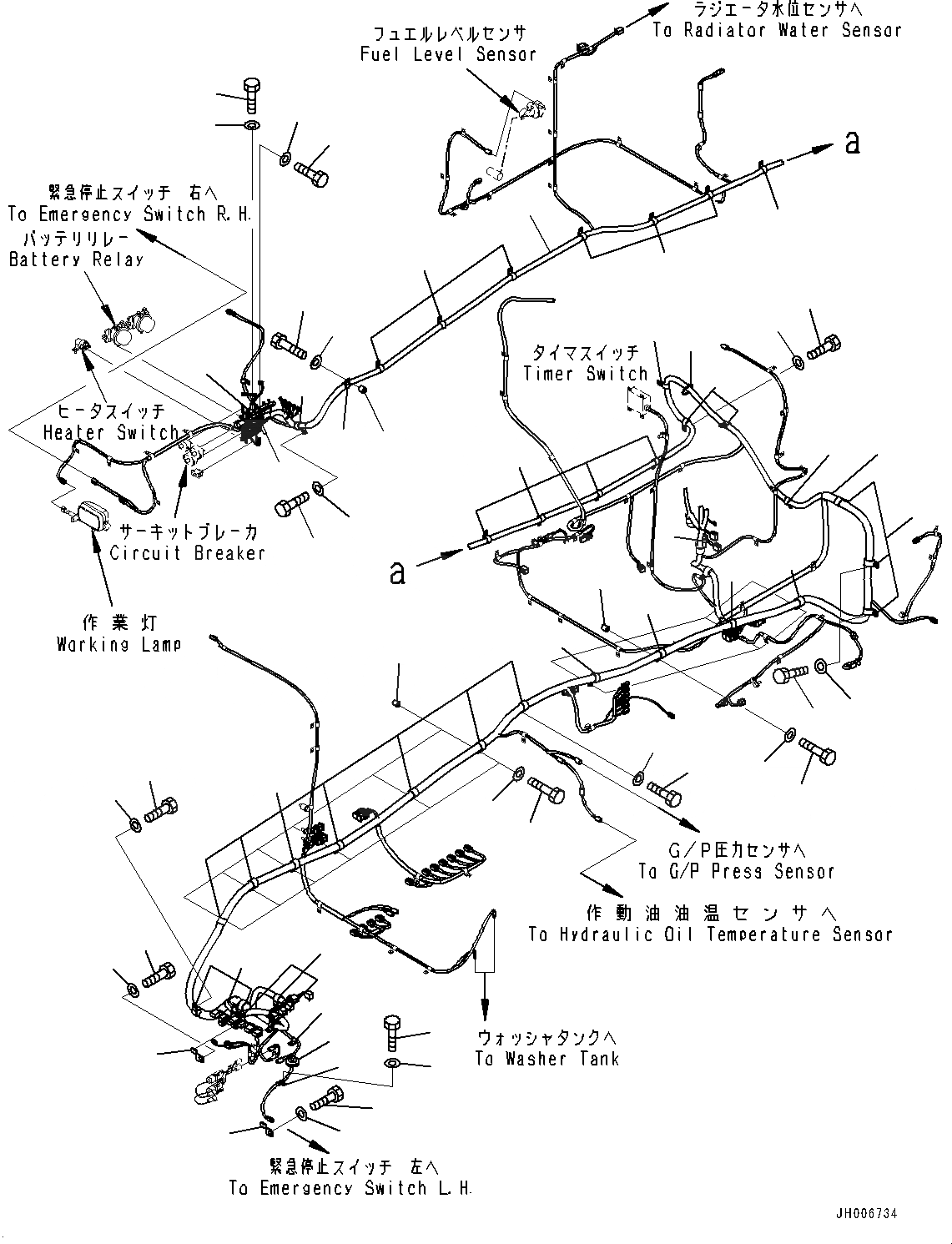 ラジエータ水位センサへ
To Radiator Water Sensor

フュエルレベルセンサ
Fuel Level Sensor

a

緊急停止スイッチ 右へ
To Emergency Switch R.H.

バッテリリレー
Battery Relay

タイマスイッチ
Timer Switch

ヒータスイッチ
Heater Switch

サーキットブレーカ
Circuit Breaker

a

作業灯
Working Lamp

G/P圧力センサへ
To G/P Press Sensor

作動油油温センサへ
To Hydraulic Oil Temperature Sensor

ウォッシャタンクへ
To Washer Tank

緊急停止スイッチ 左へ
To Emergency Switch L.H.

JH006734