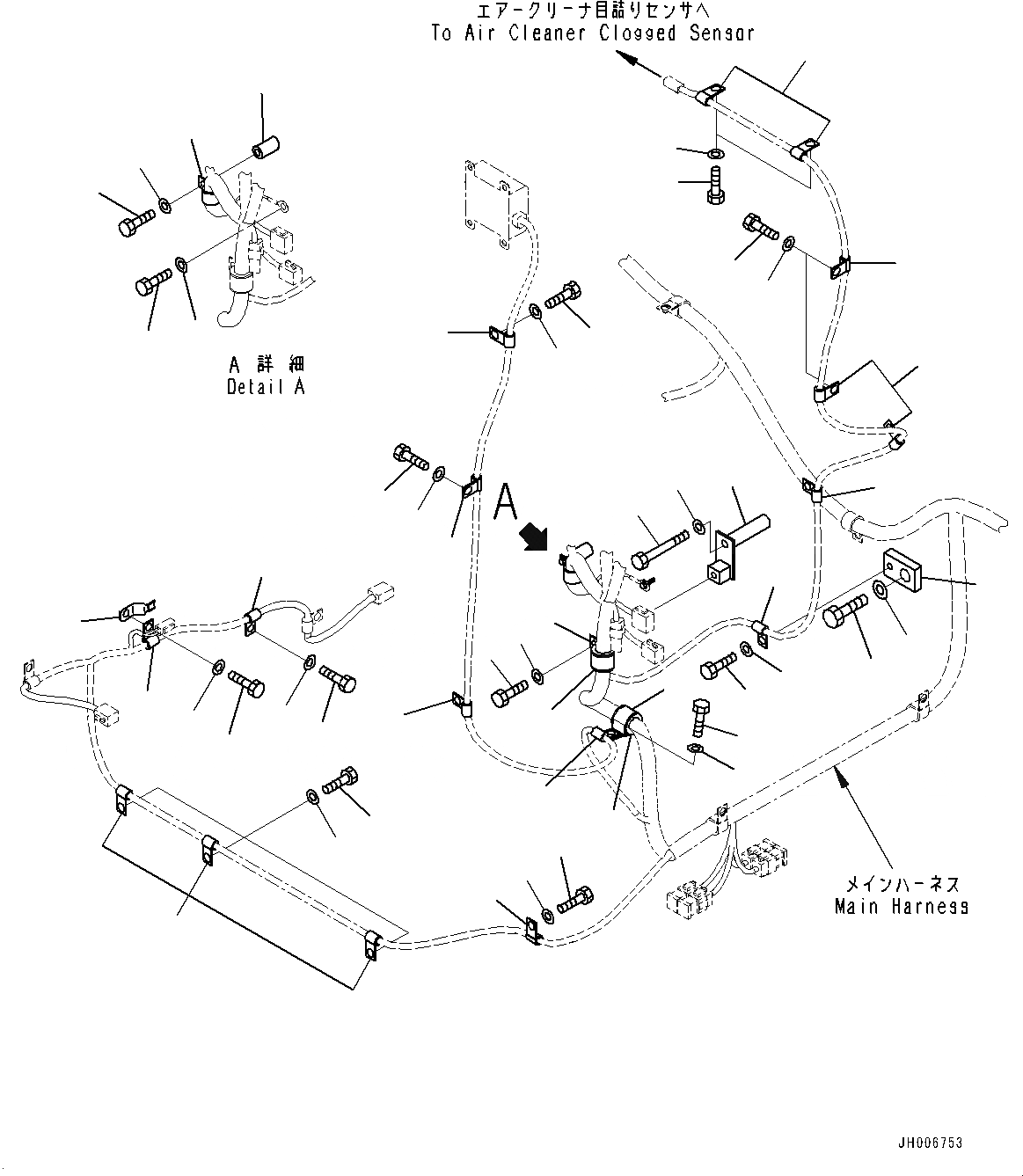 エアークリーナ目詰りセンサへ
To Air Cleaner Clogged Sensor

A 詳 細
Detail A

A

メインハーネス
Main Harness

JH006753