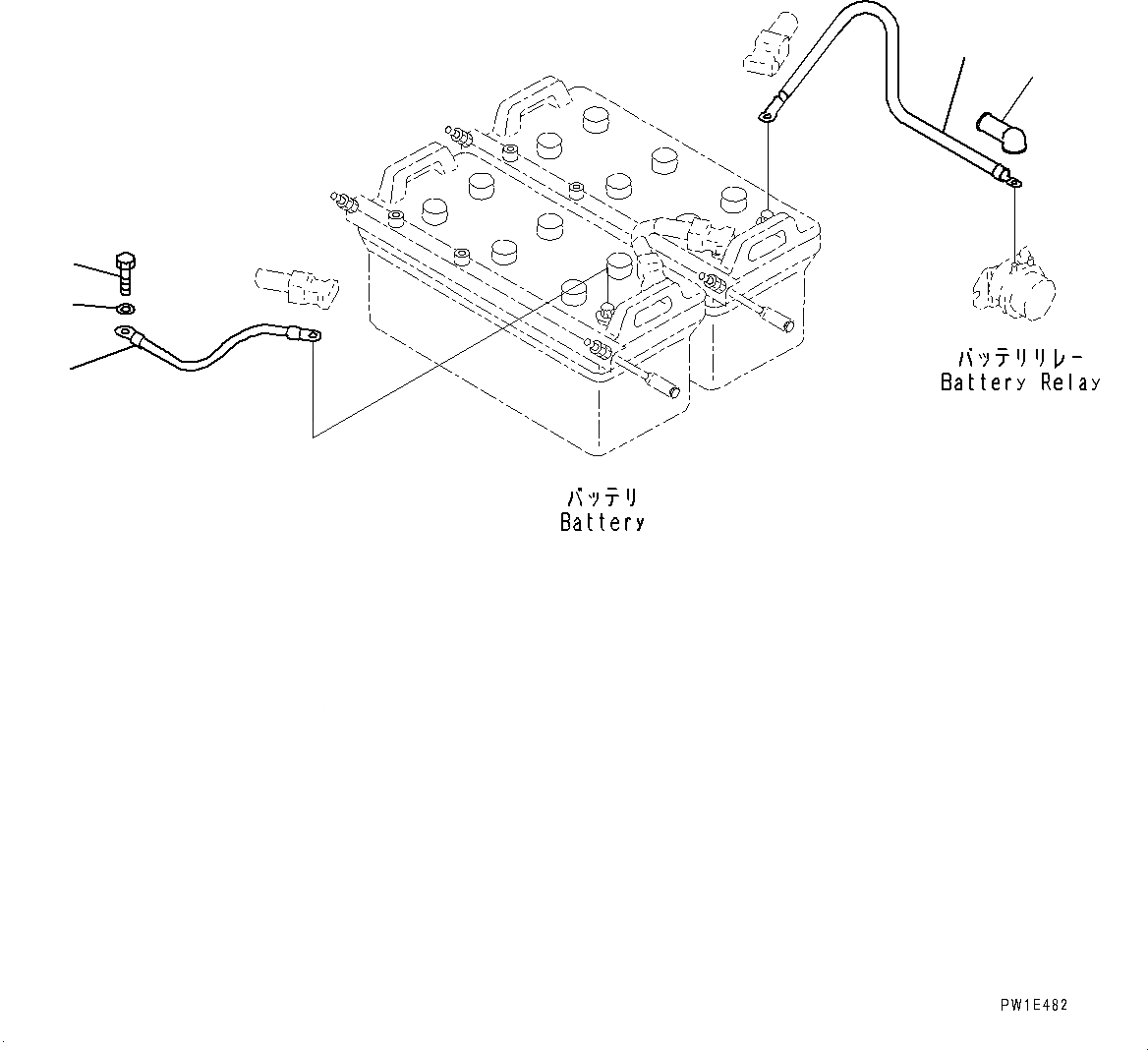 バッテリリレー
Battery Relay

バッテリ
Battery

PW1E482