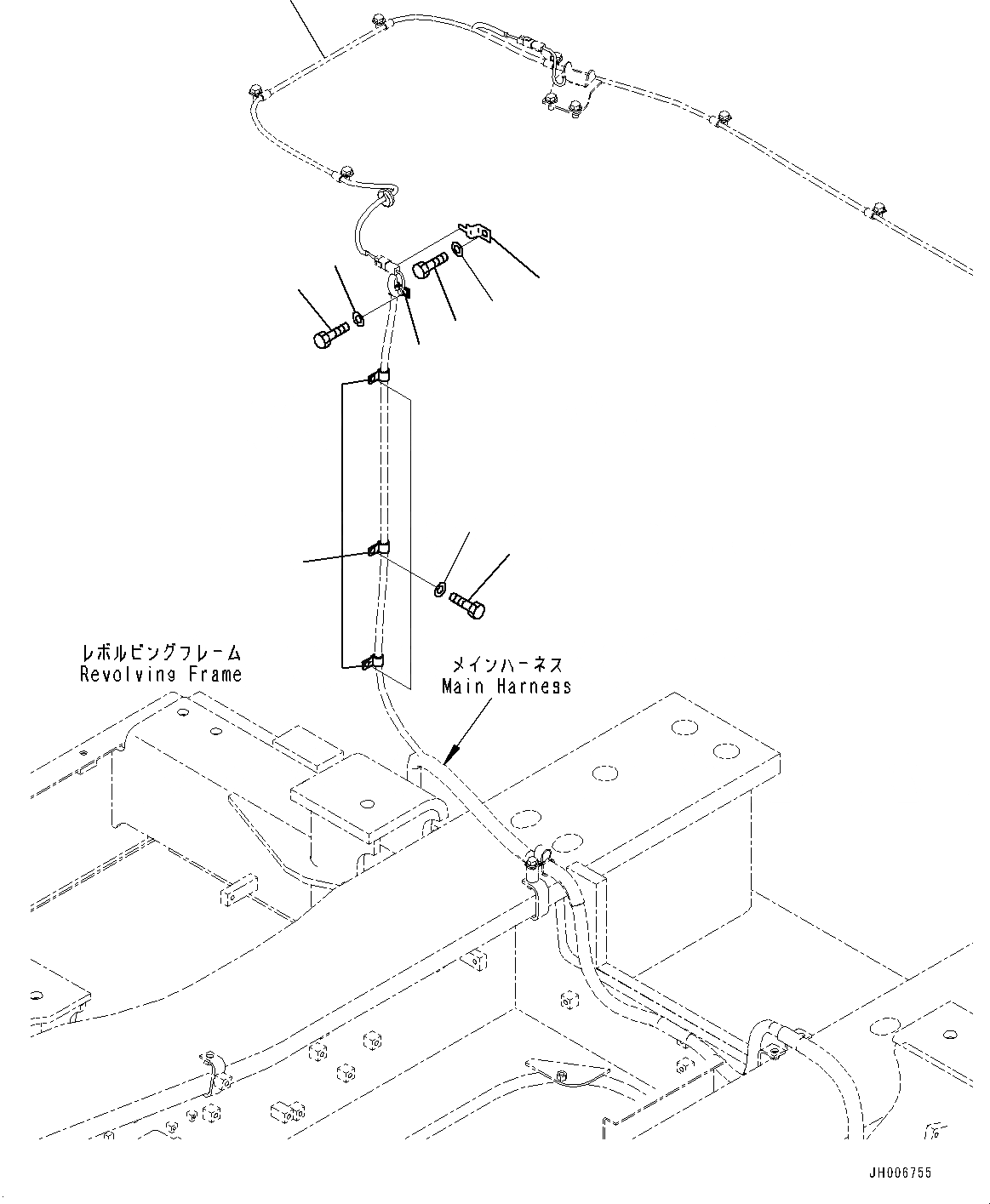 レボルビングフレーム
Revolving Frame

メインハーネス
Main Harness

JH006755