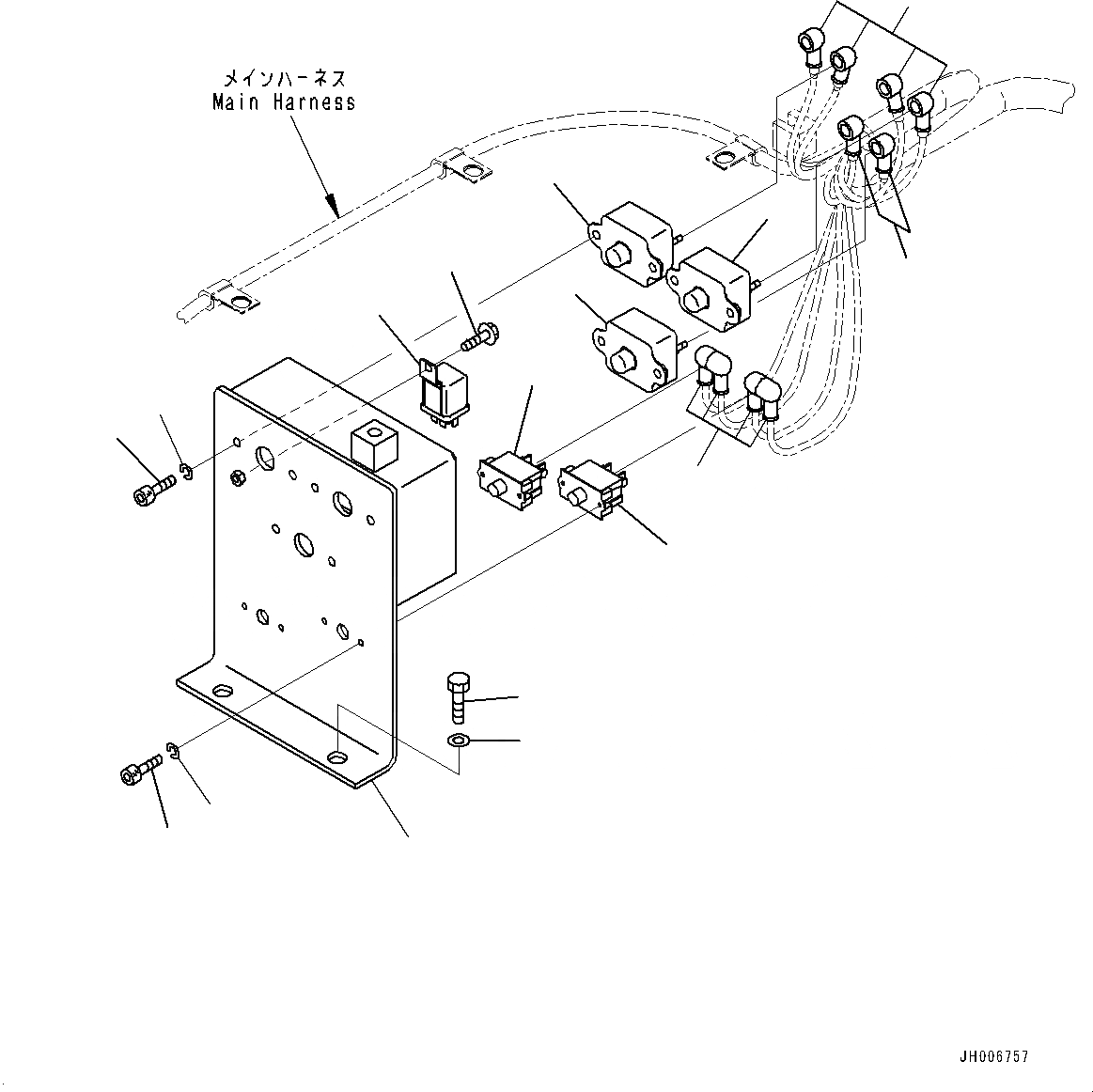 メインハーネス
Main Harness

JH006757