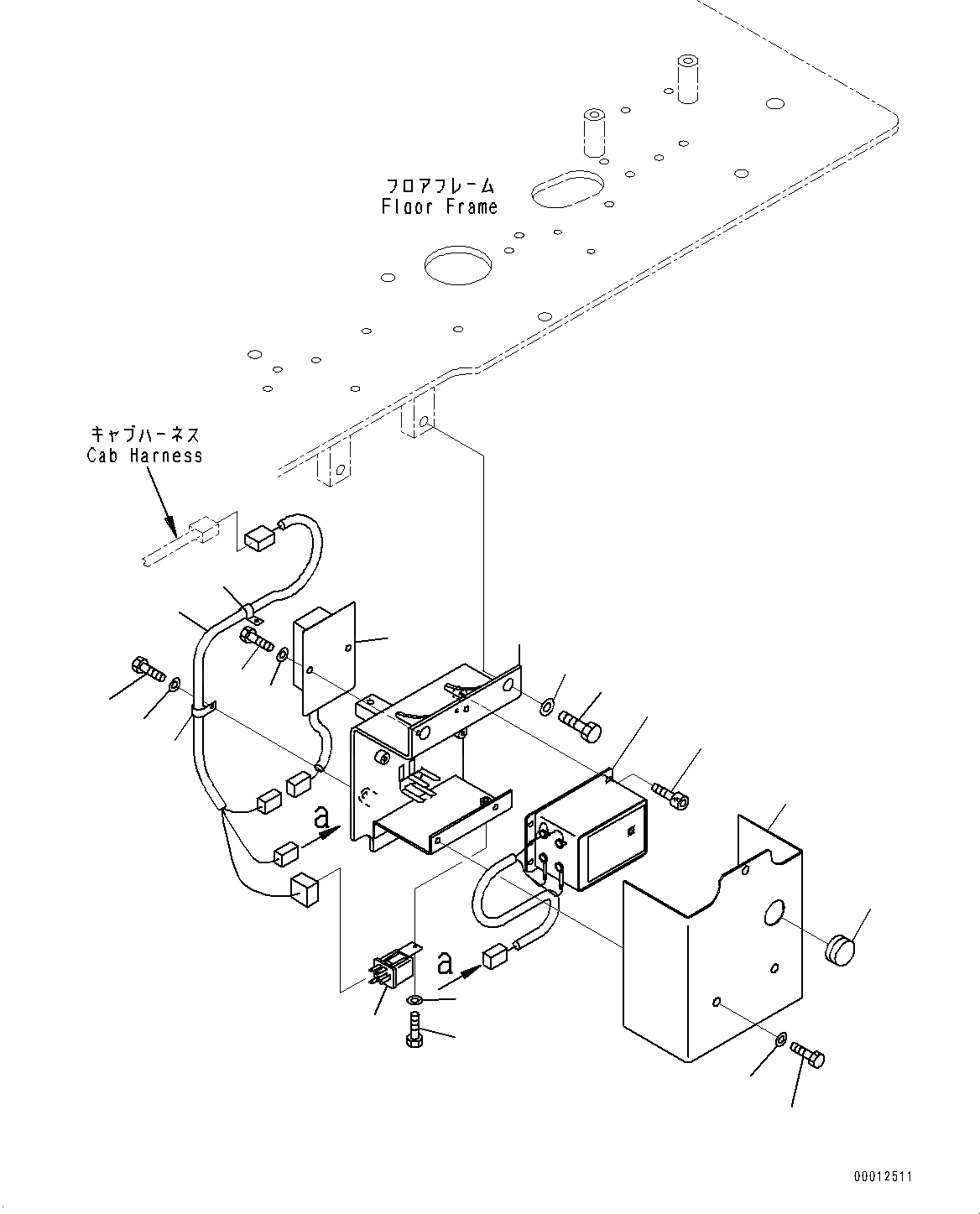 フロアフレーム
Floor Frame

キャブハーネス
Cab Harness

a

a

00012511