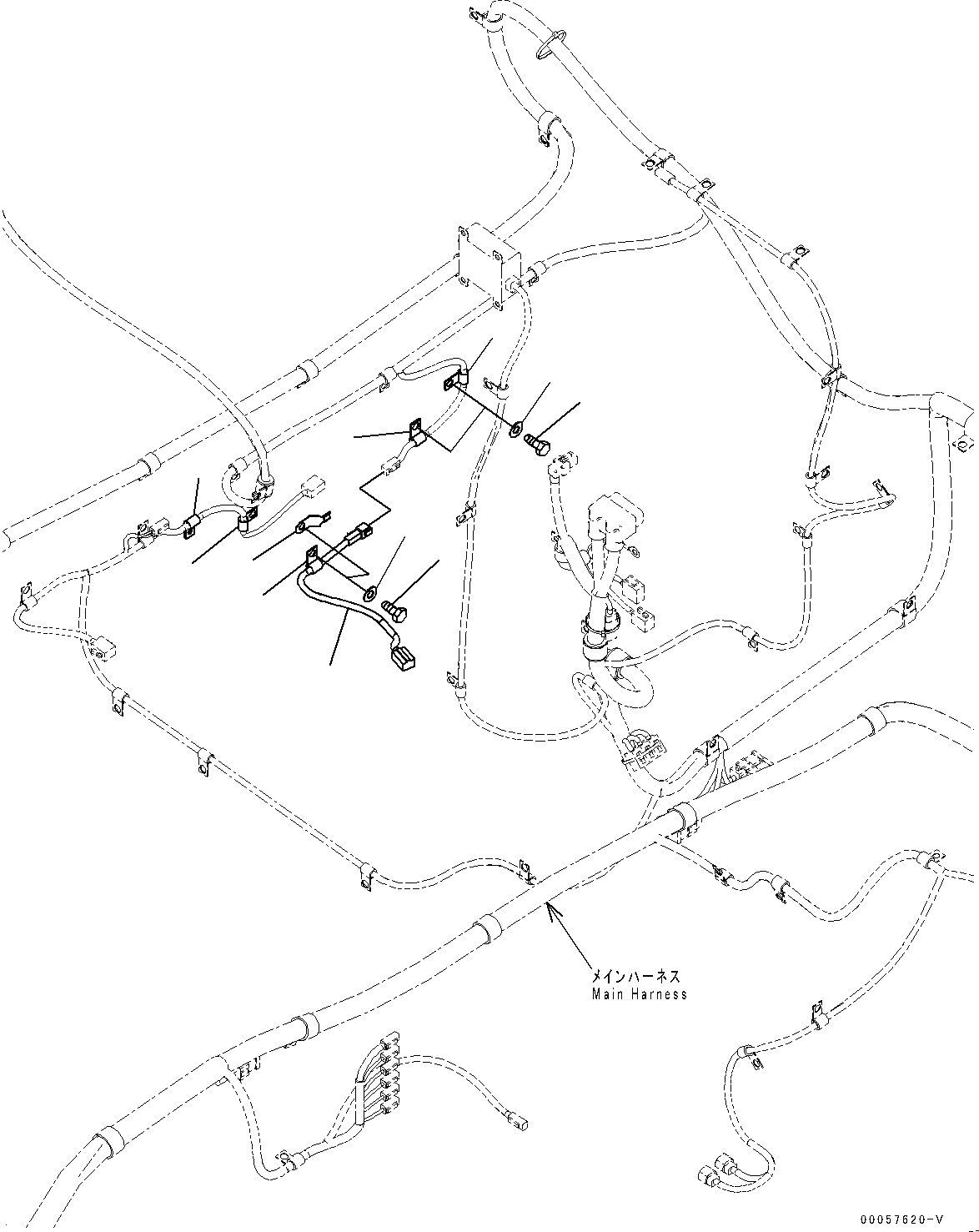 メインハーネス
Main Harness

00057620-V