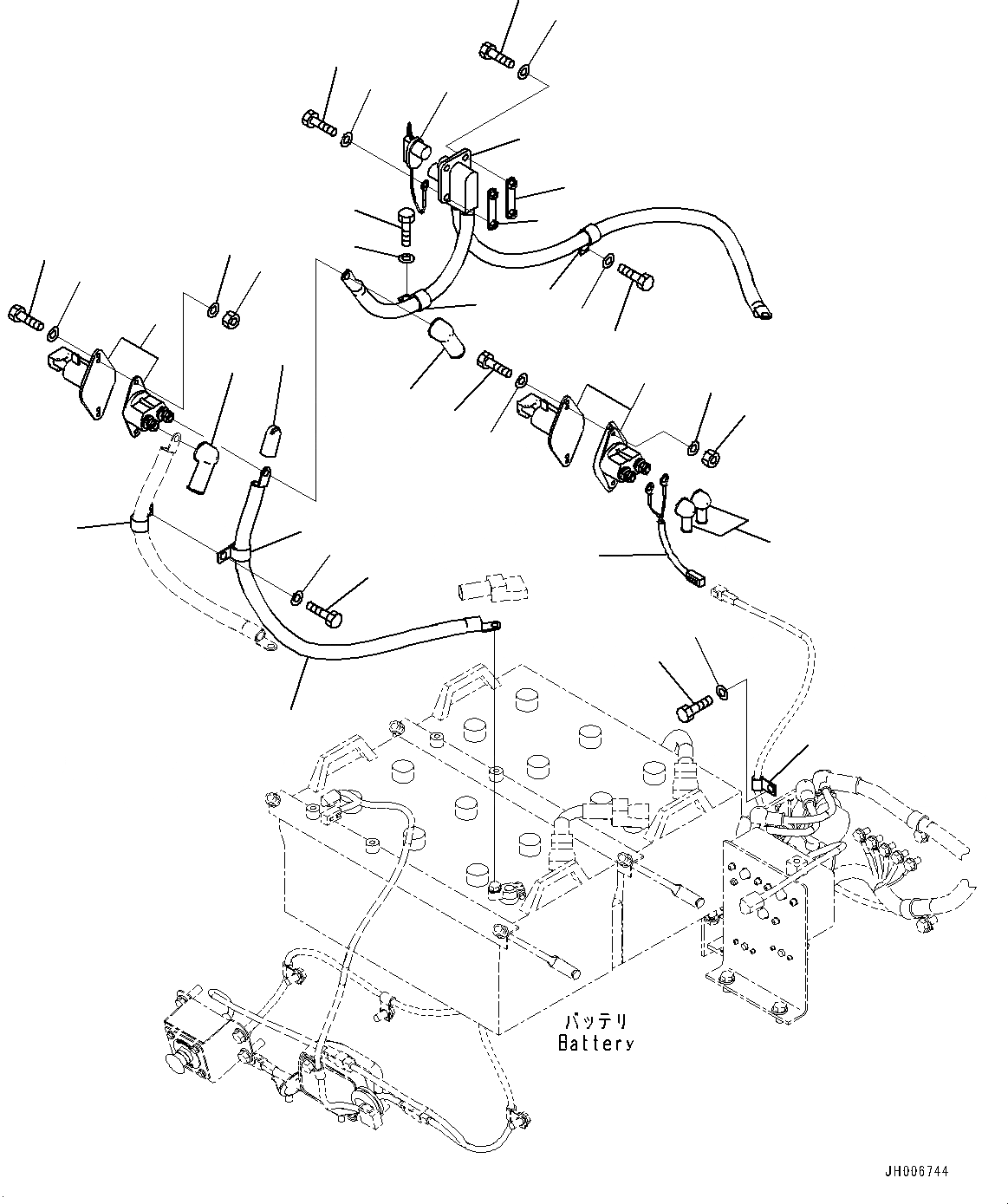 バッテリ
Battery

JH006744