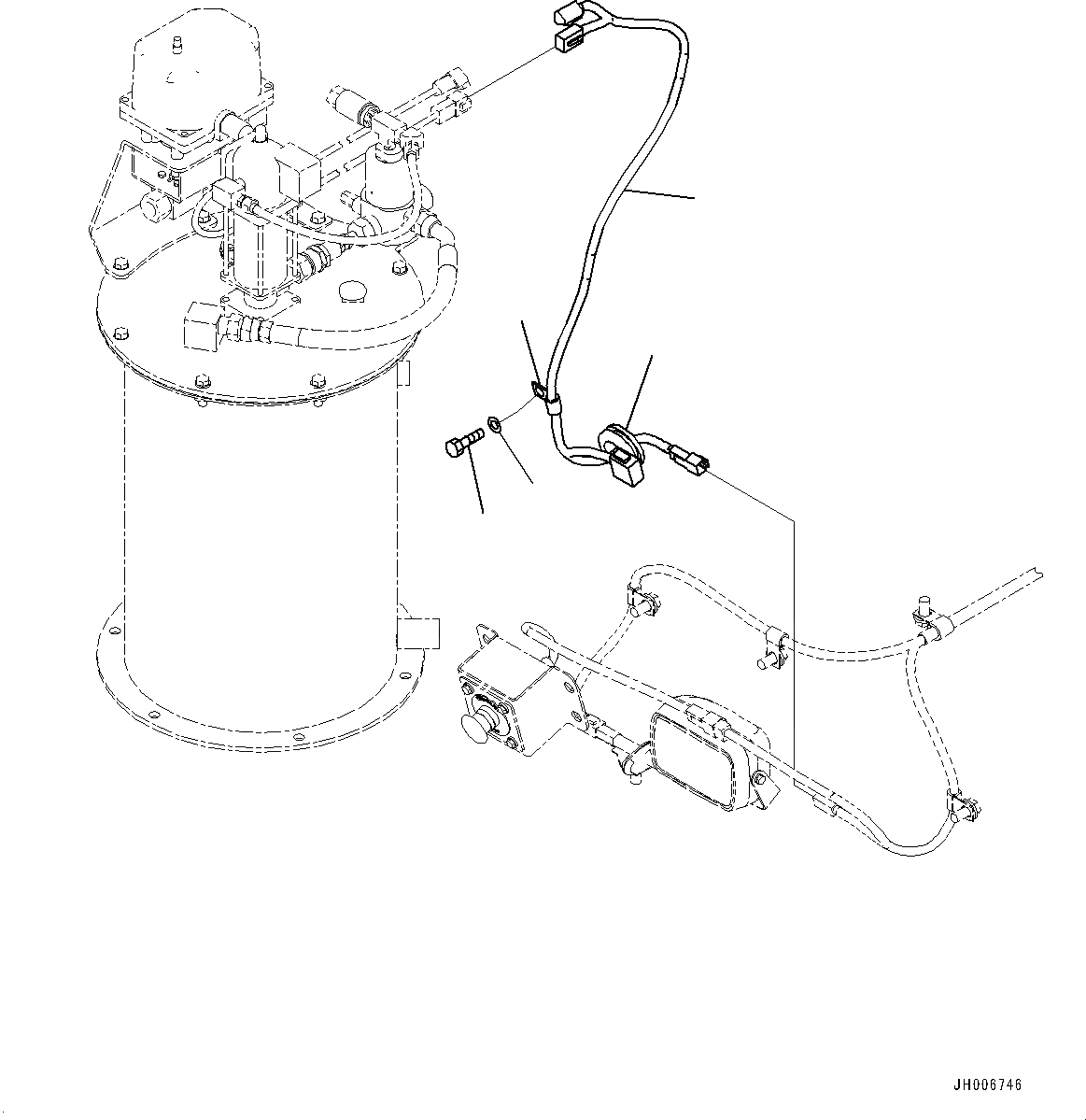 JH006746