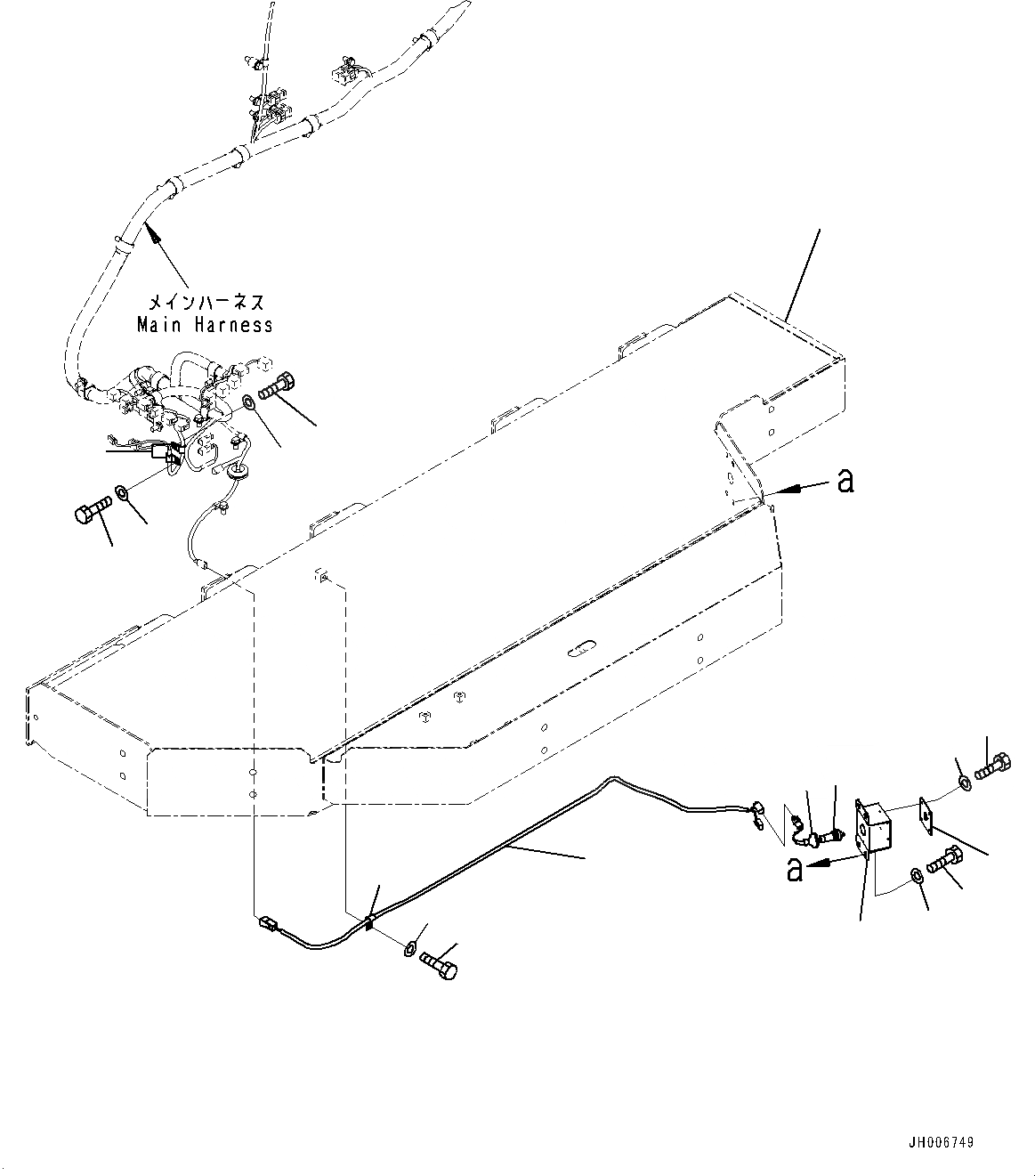 メインハーネス
Main Harness

a

a

JH006749