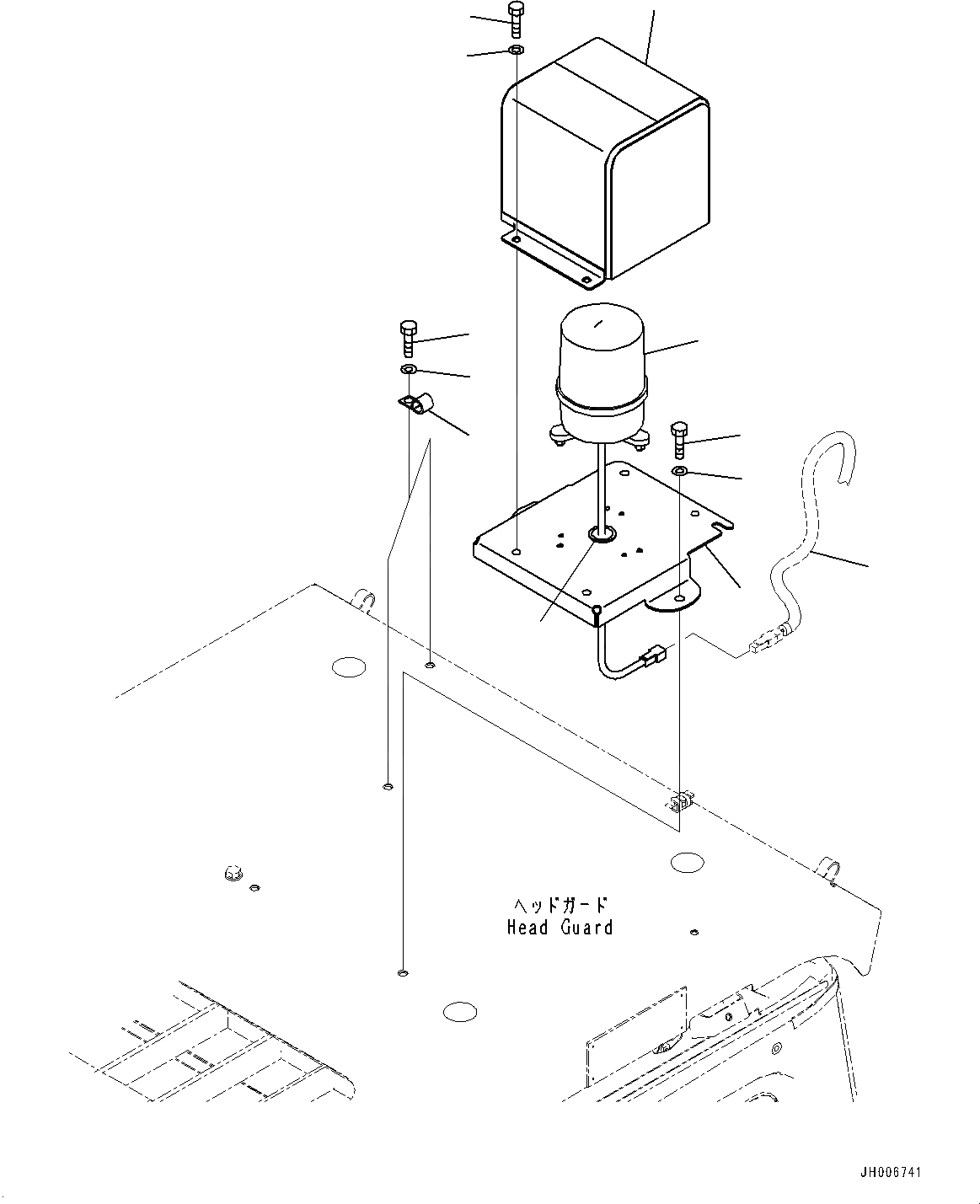 ヘッドガード
Head Guard

JH006741