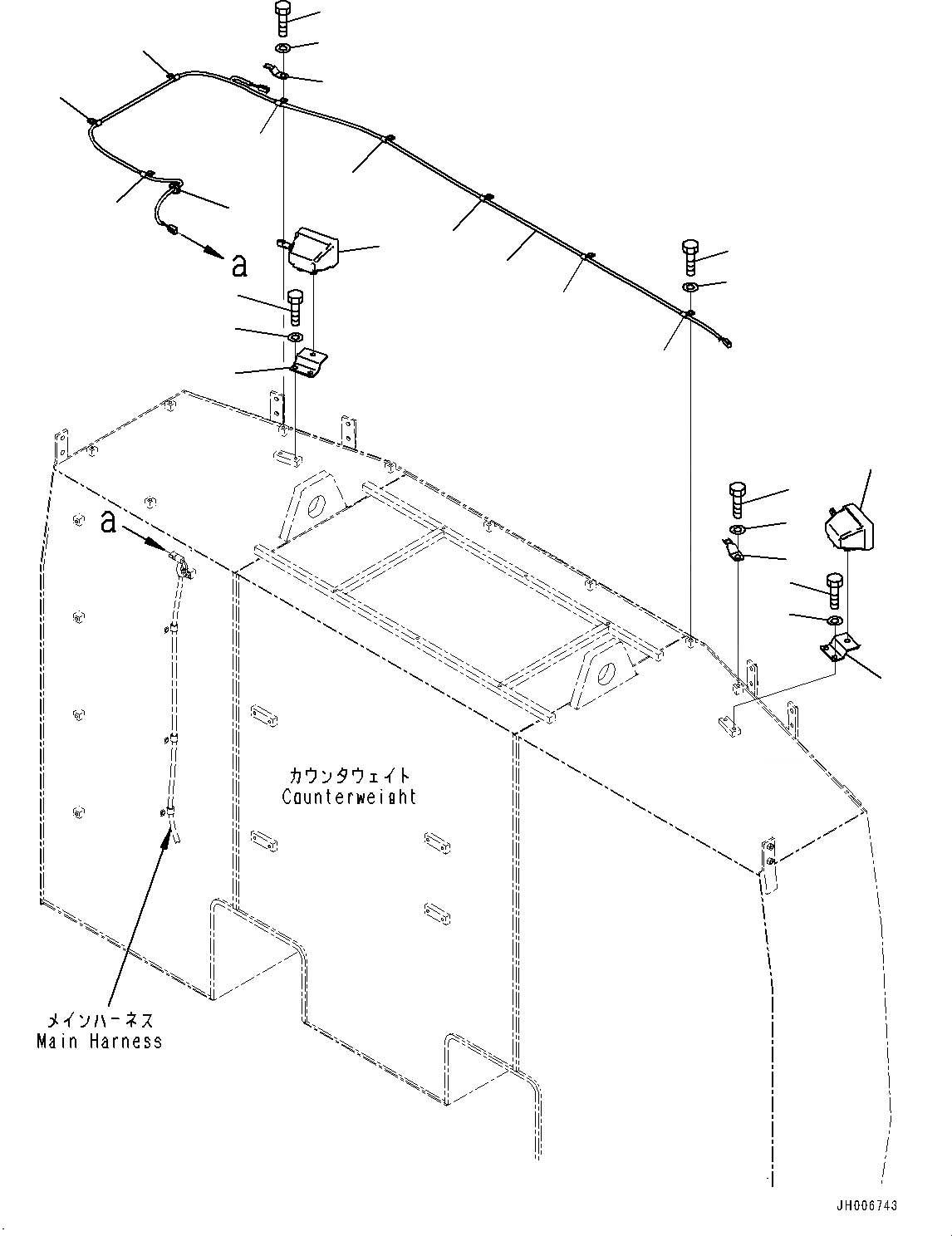 a

a

カウンタウェイト
Counterweight

メインハーネス
Main Harness

JH006743