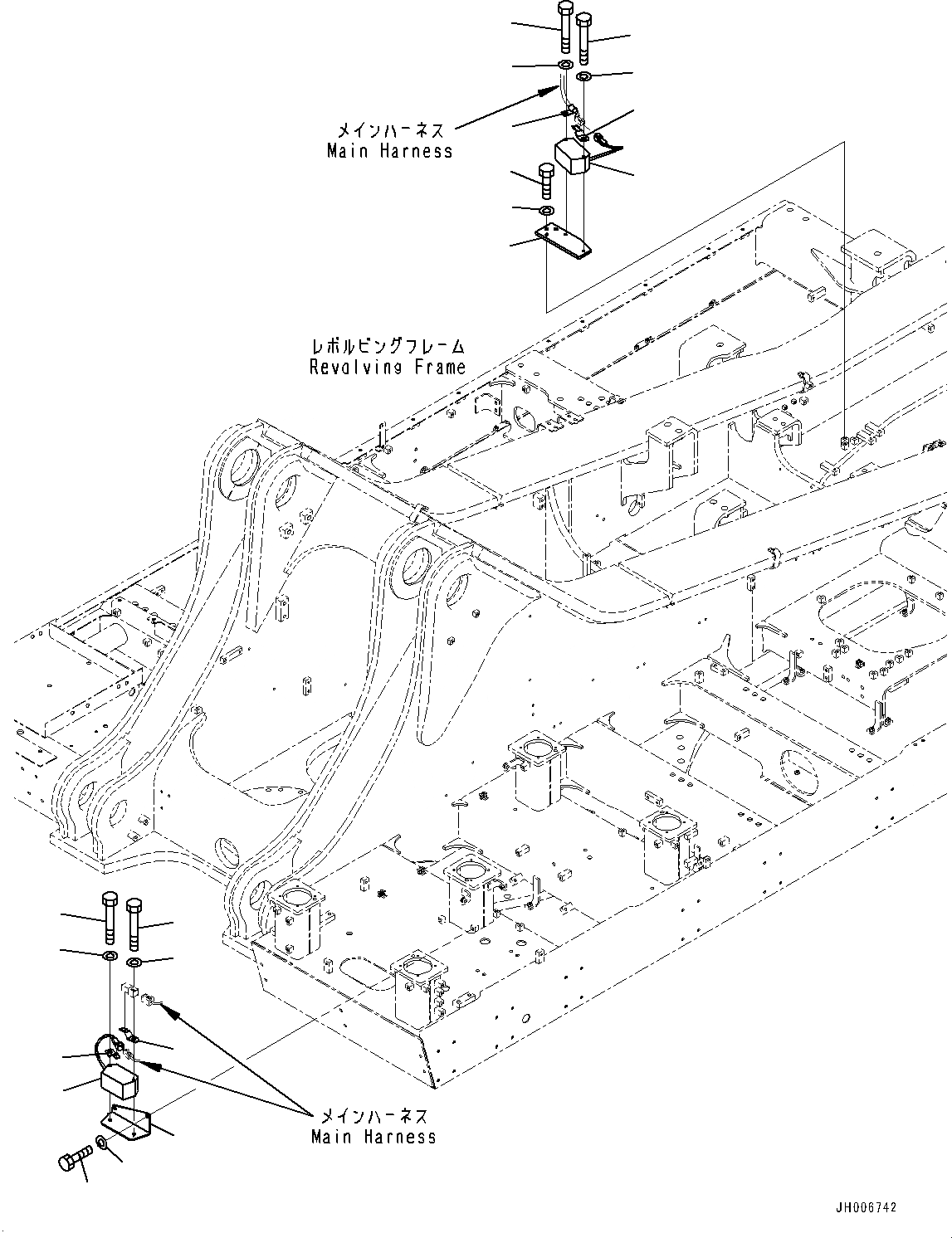 メインハーネス
Main Harness

レボルビングフレーム
Revolving Frame

メインハーネス
Main Harness

JH006742