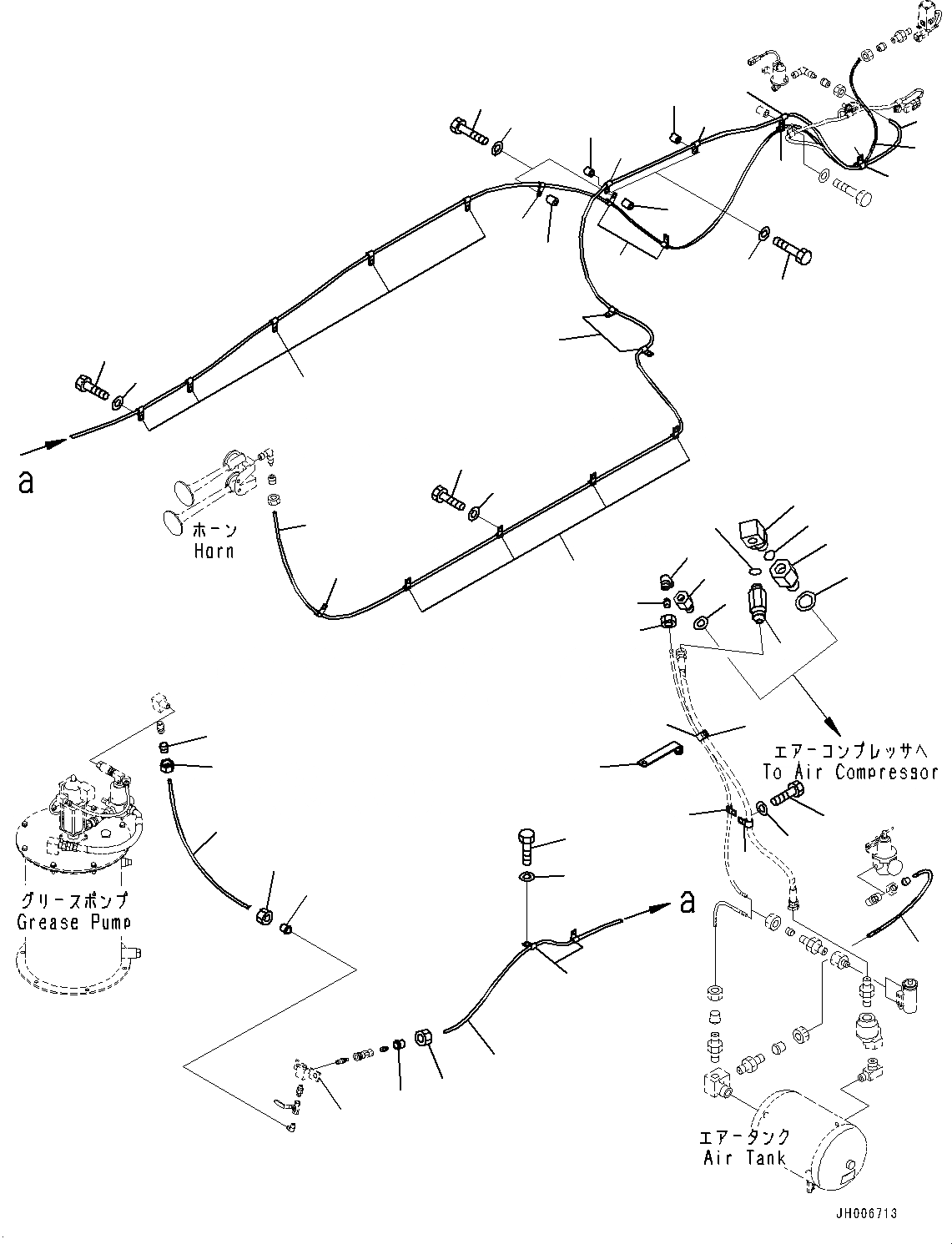 a

ホーン
Horn

エアーコンプレッサへ
To Air Compressor

グリースポンプ
Grease Pump

a

エアータンク
Air Tank

JH006713