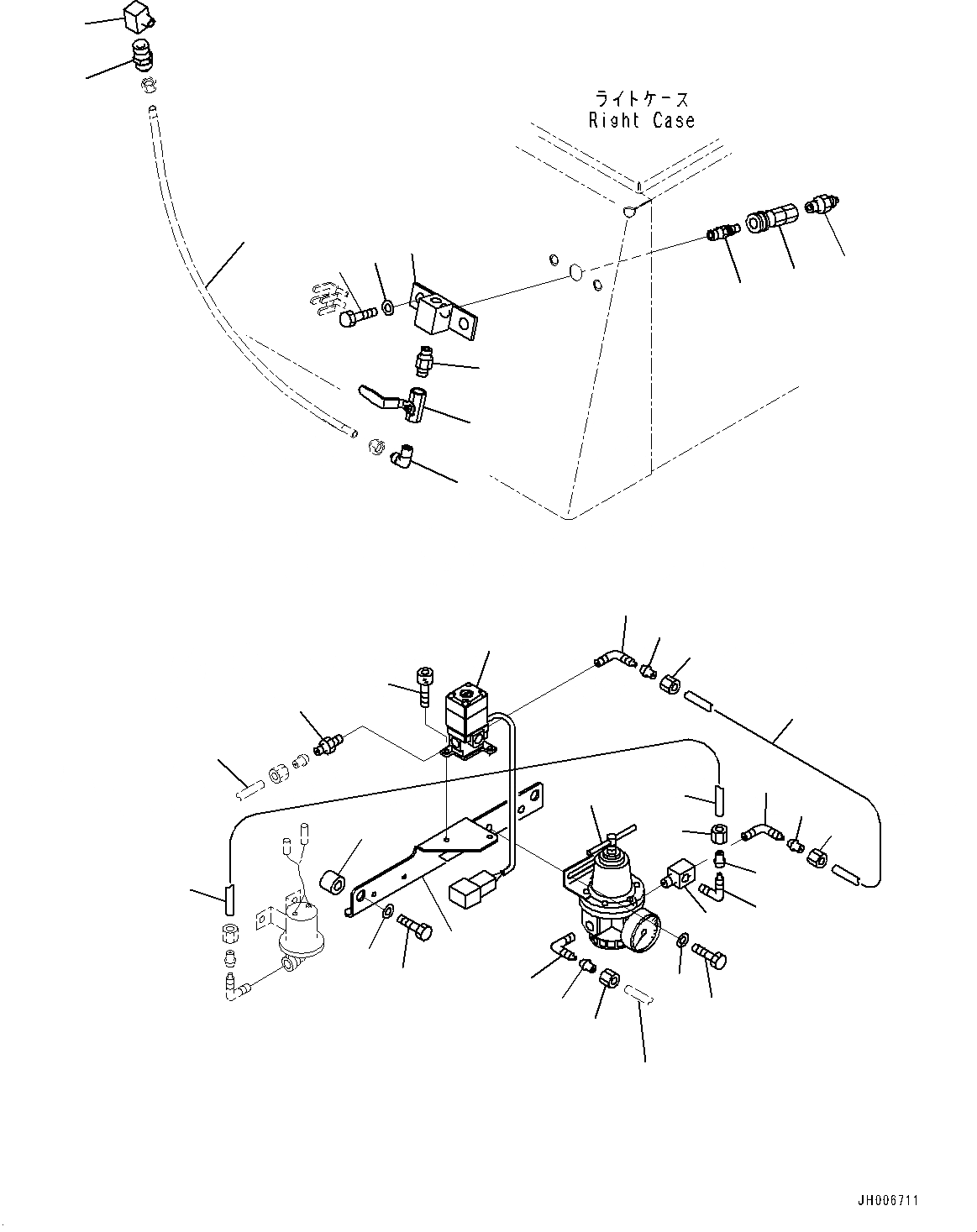 ライトケース
Right Case

JH006711