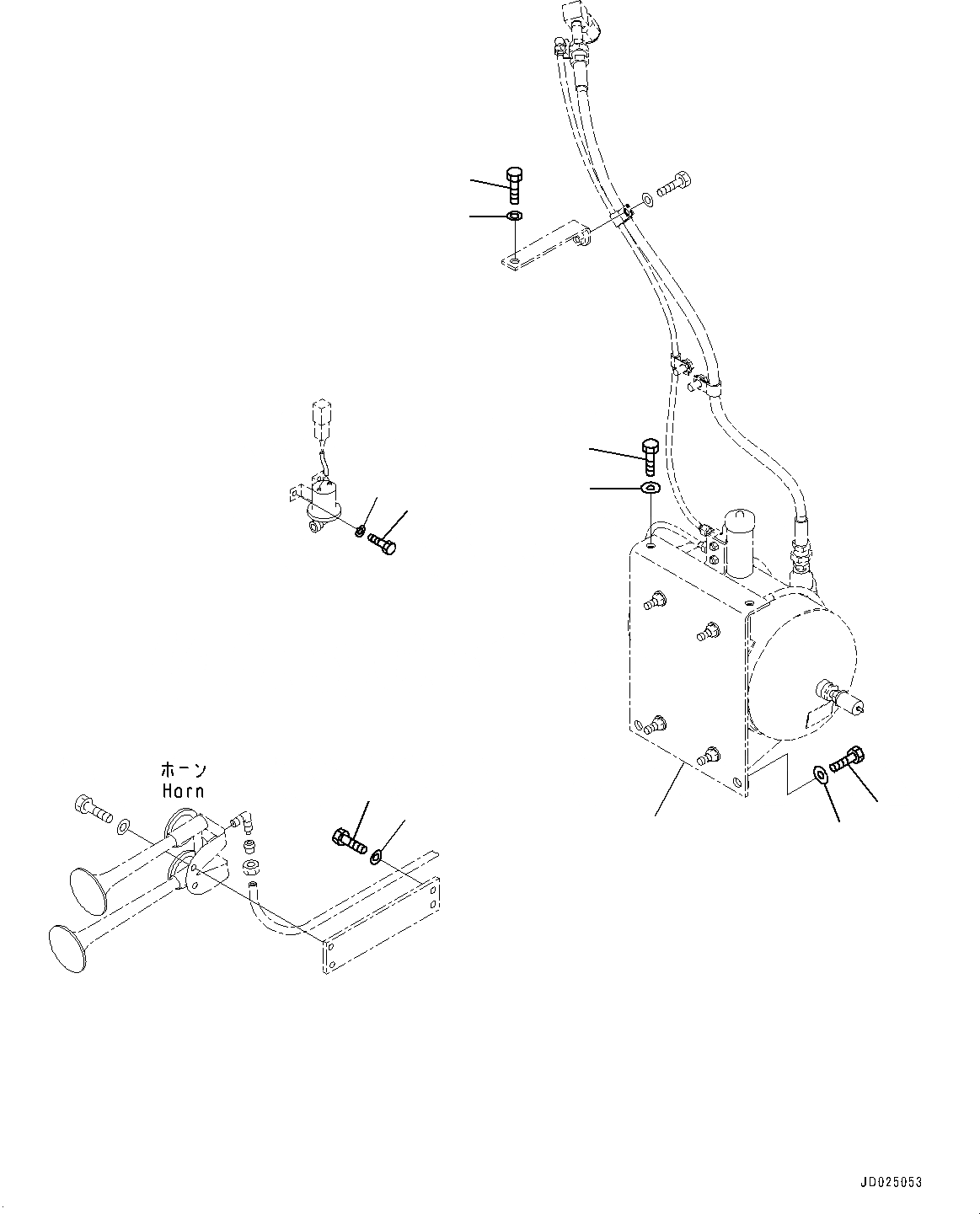 ホーン
Horn

JD025053