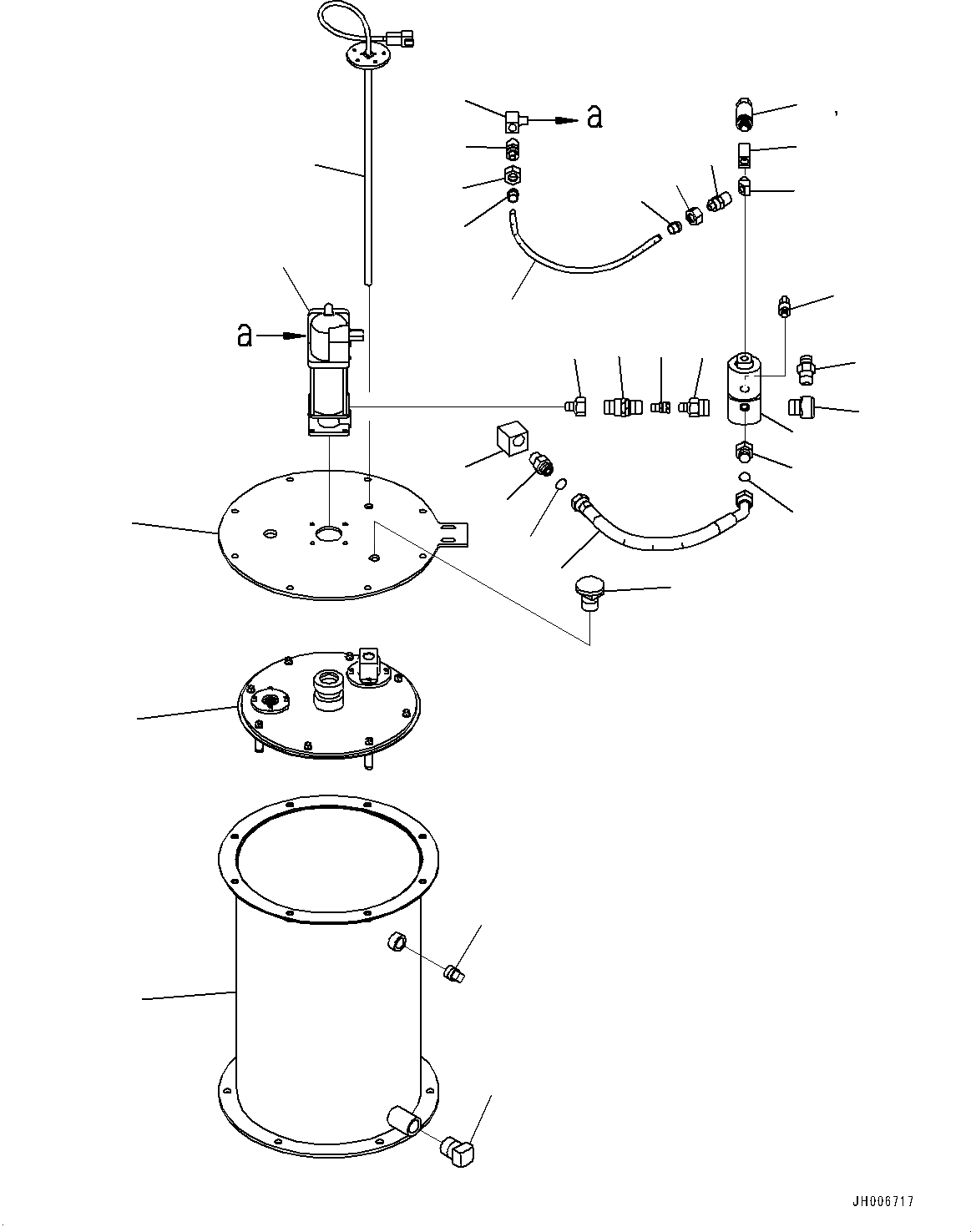 a

a

JH006717