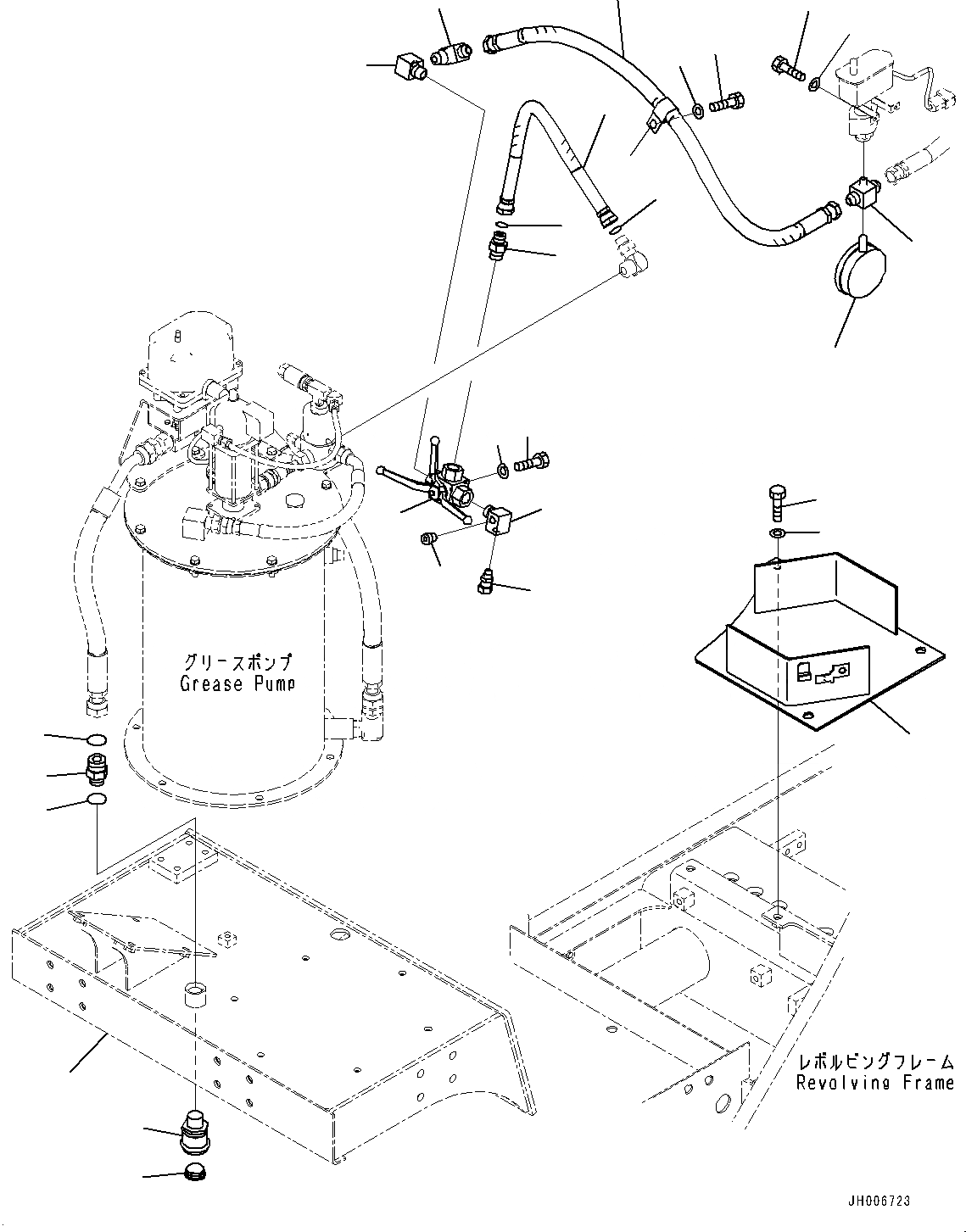 グリースポンプ
Grease Pump

レボルビングフレーム
Revolving Frame

JH006723