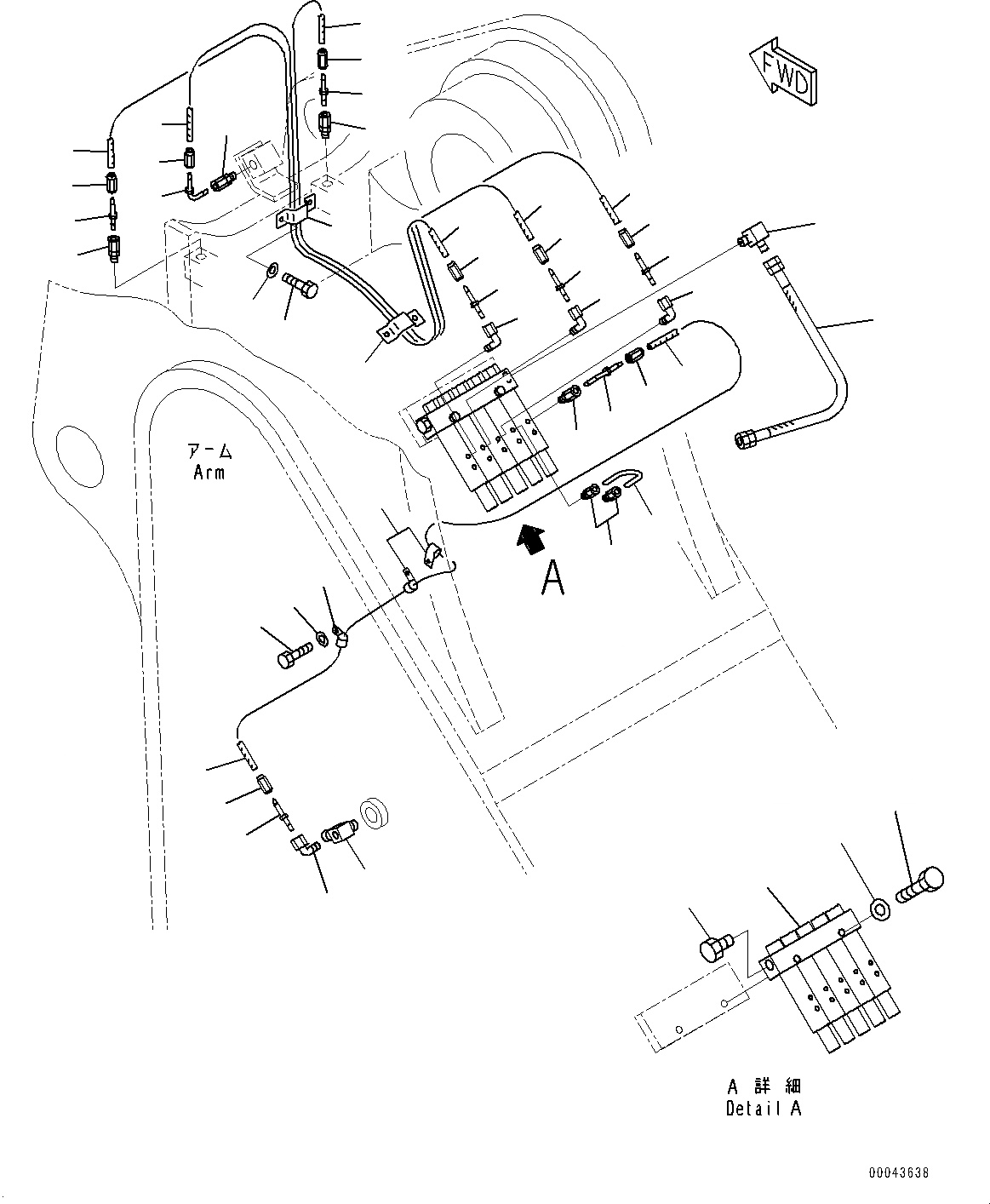 FWD

アーム
Arm

A

A 詳細
Detail A

00043638