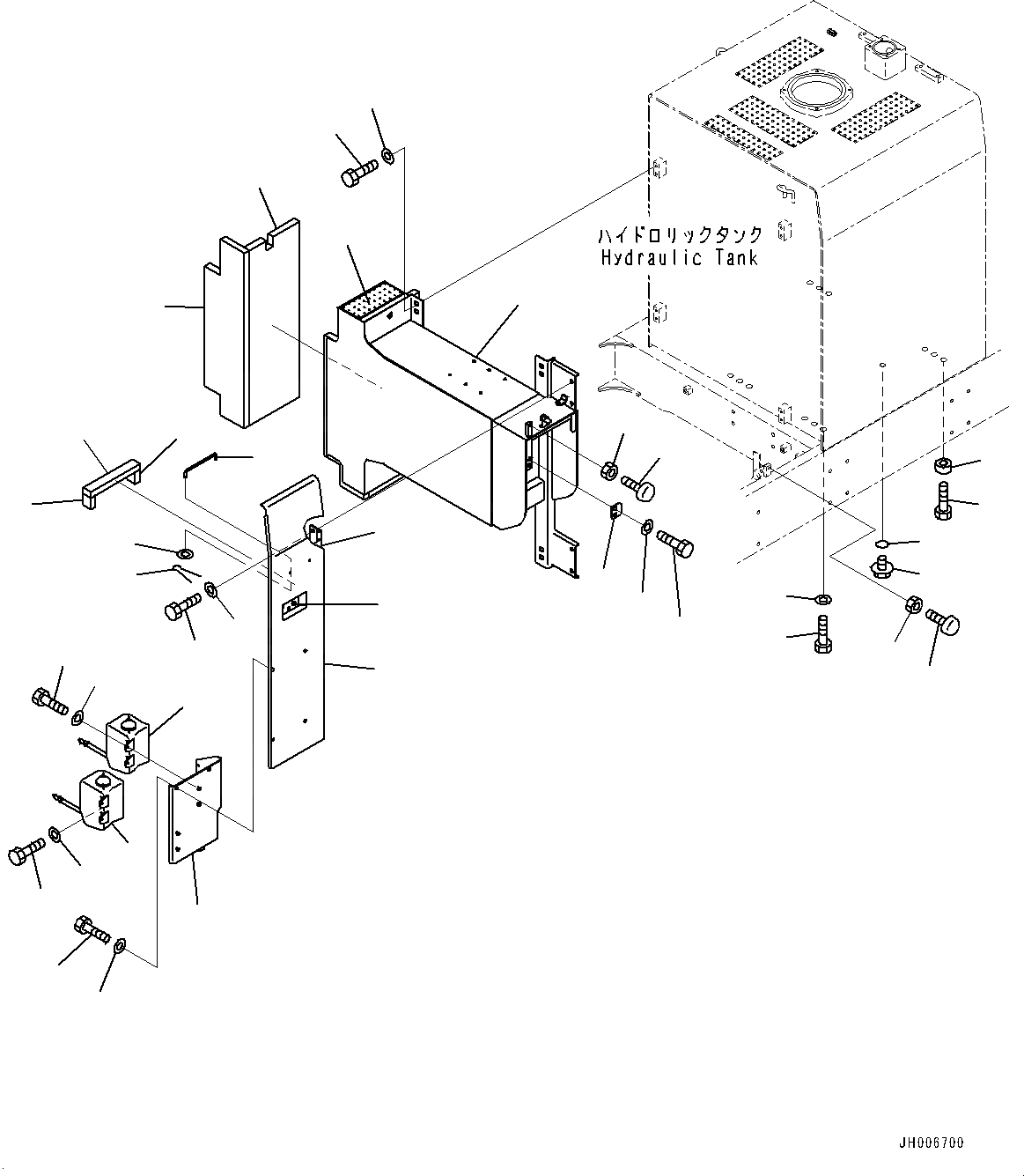 ハイドロリックタンク
Hydraulic Tank

JH006700