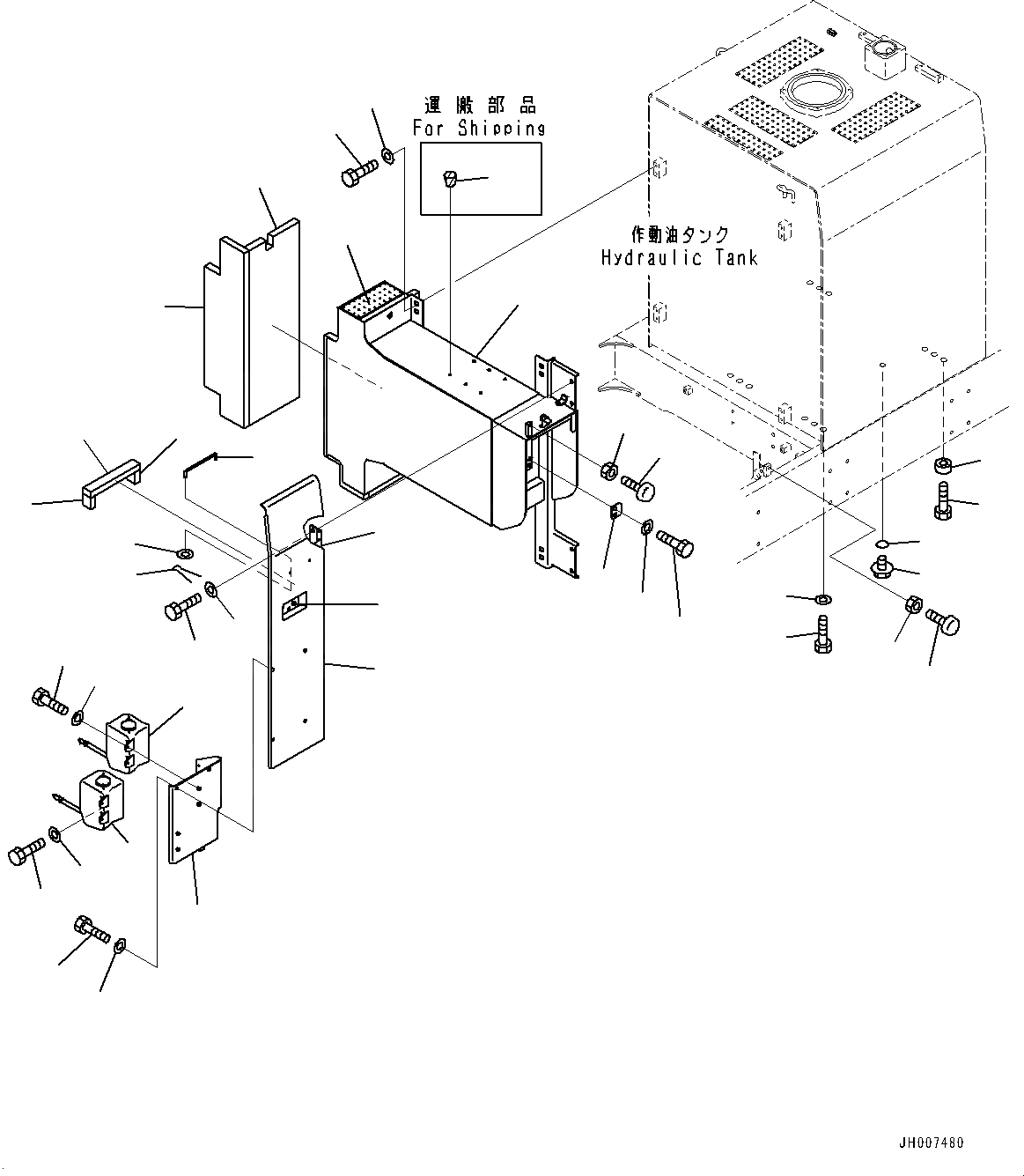 運搬部品
For Shipping

作動油タンク
Hydraulic Tank

JH007480