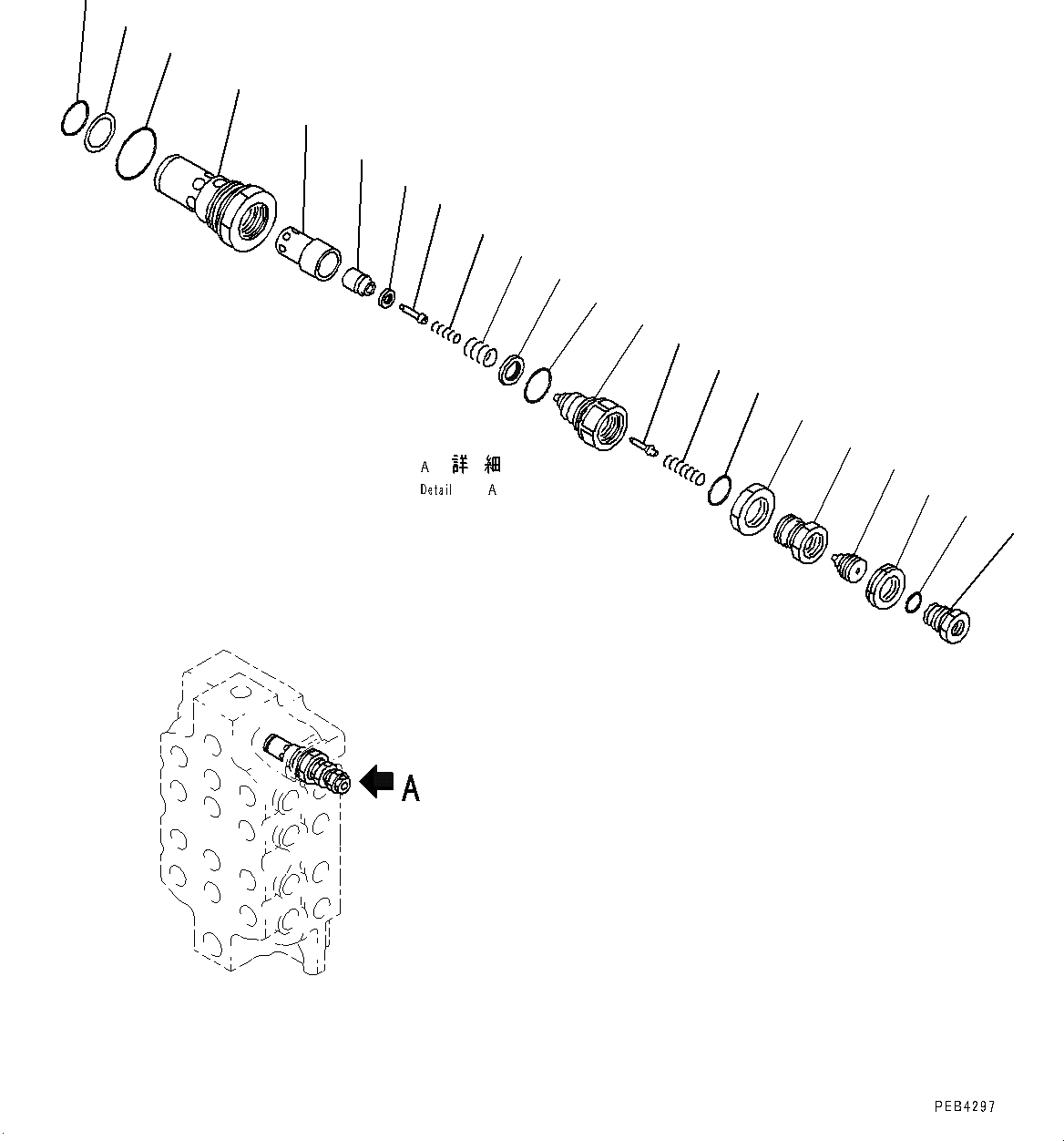 A 詳 細
Detail A

A

PEB4297