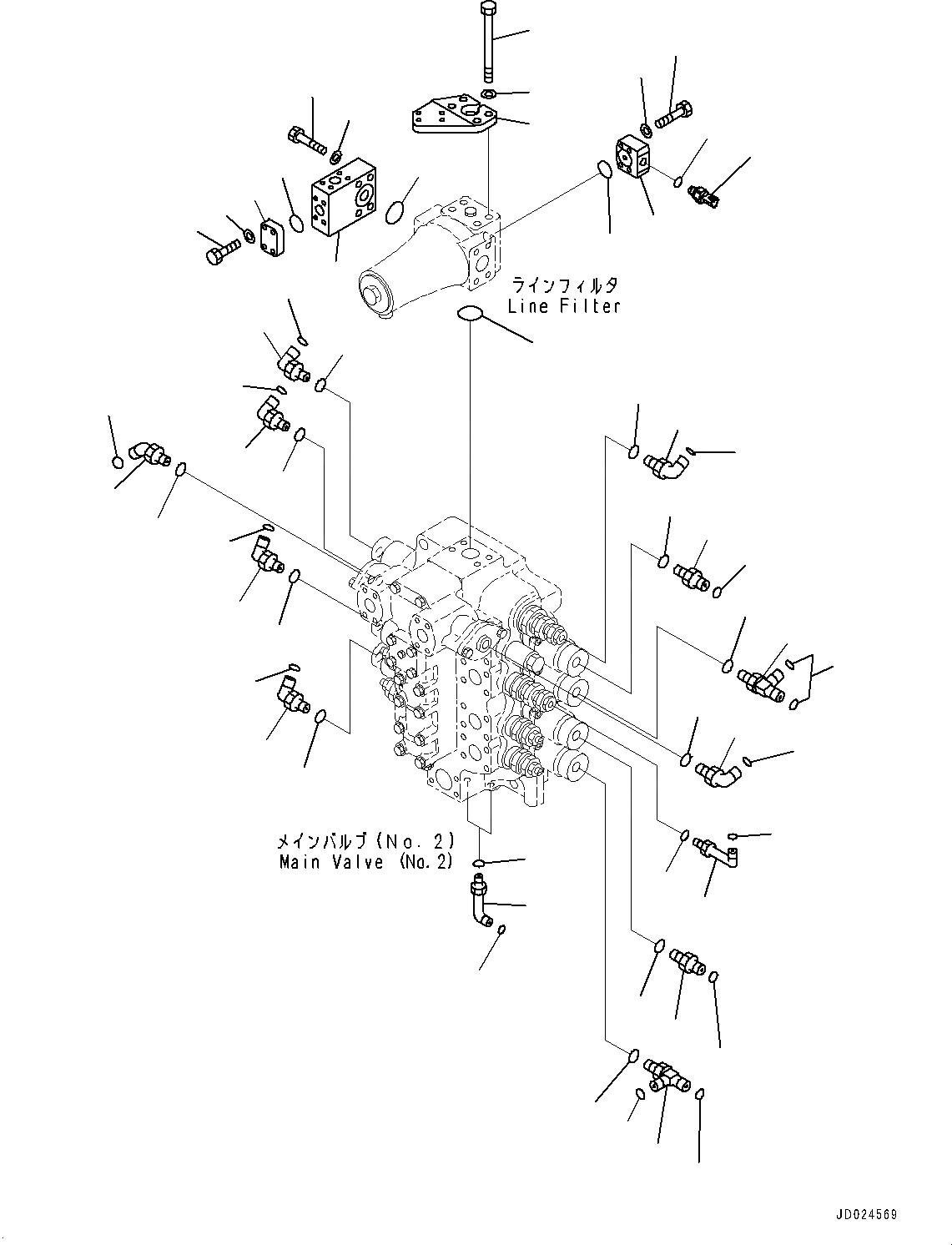 ラインフィルタ
Line Filter

メインバルブ (No. 2)
Main Valve (No. 2)

JD024569