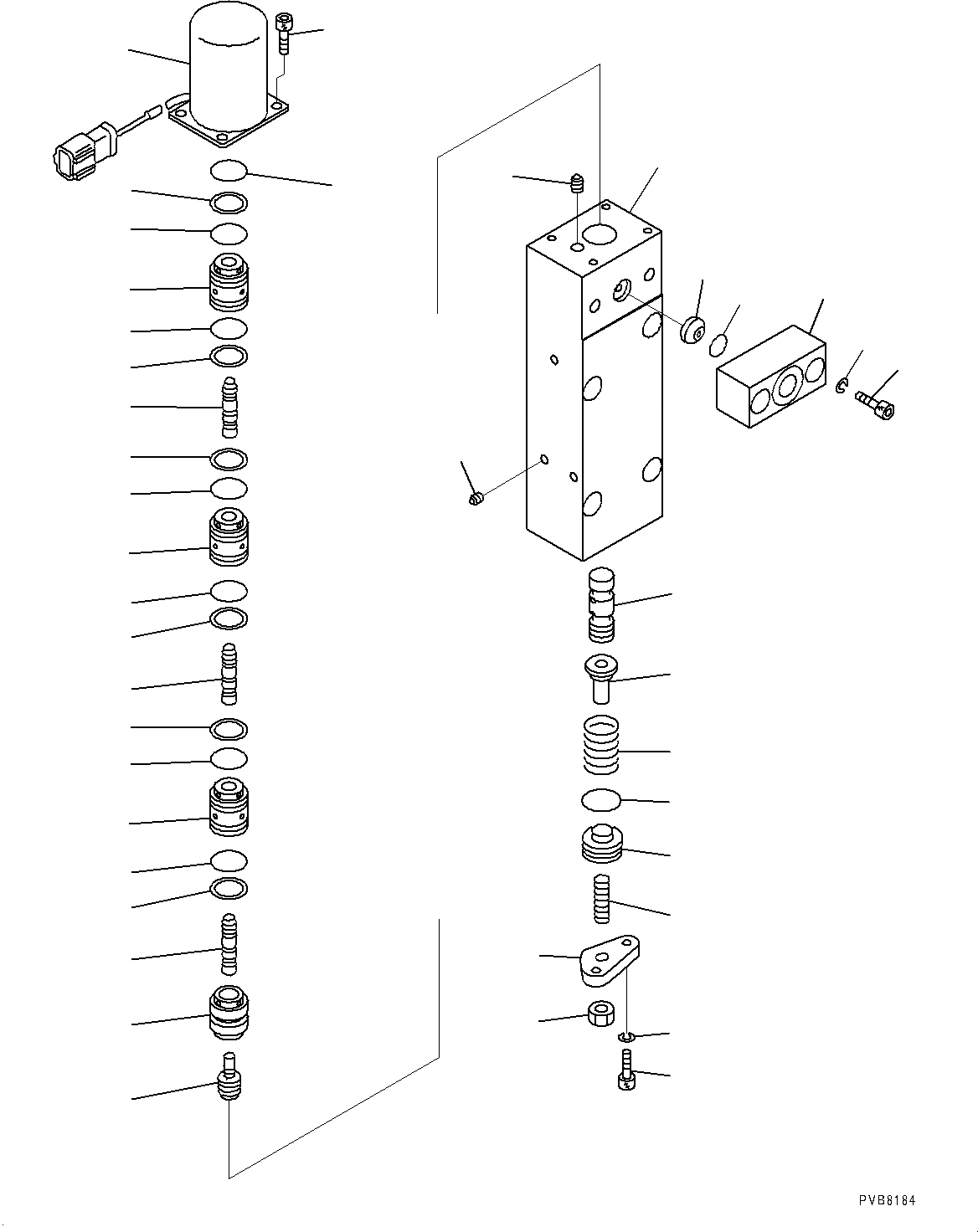 PVB8184