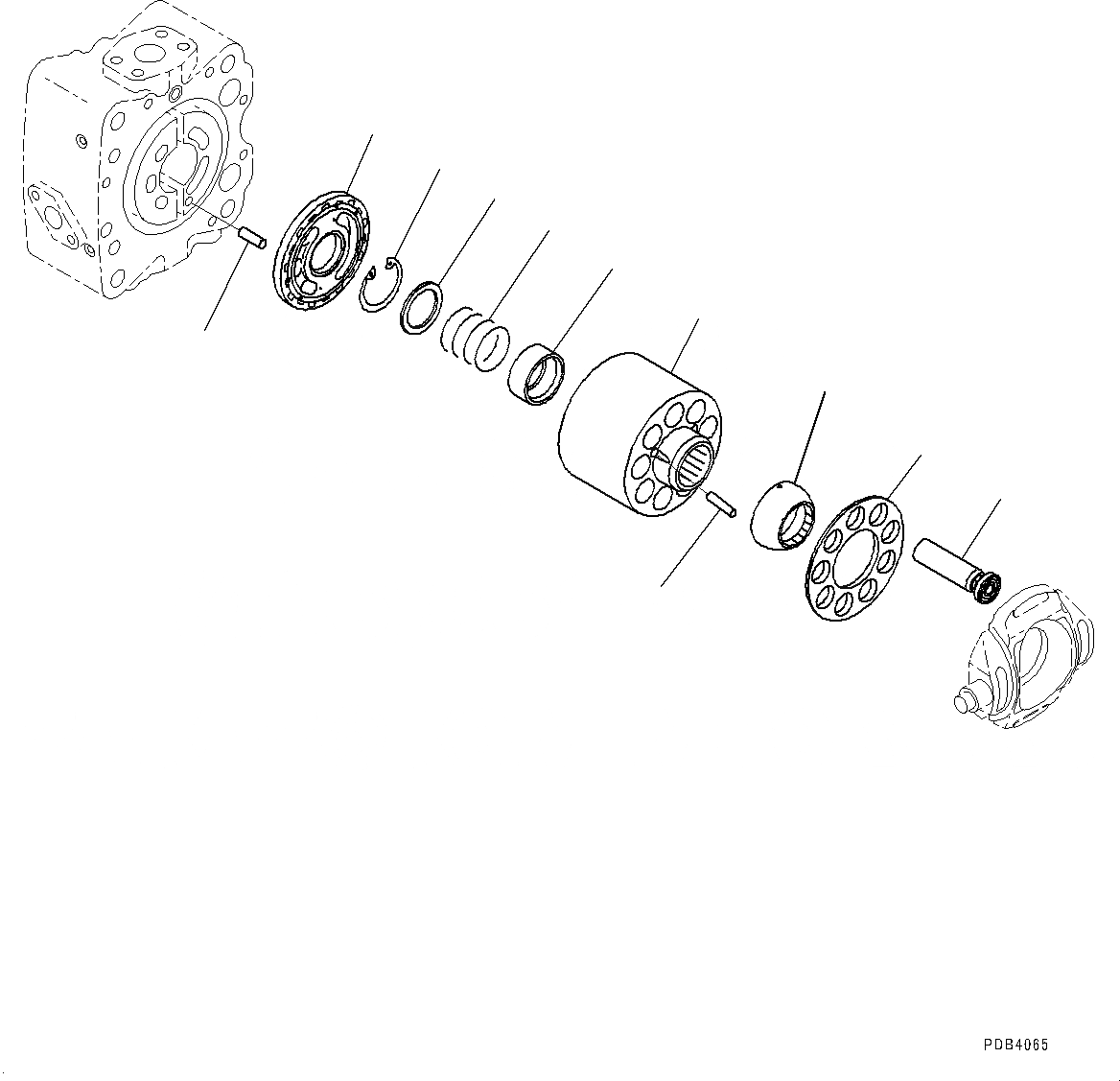 PDB4065