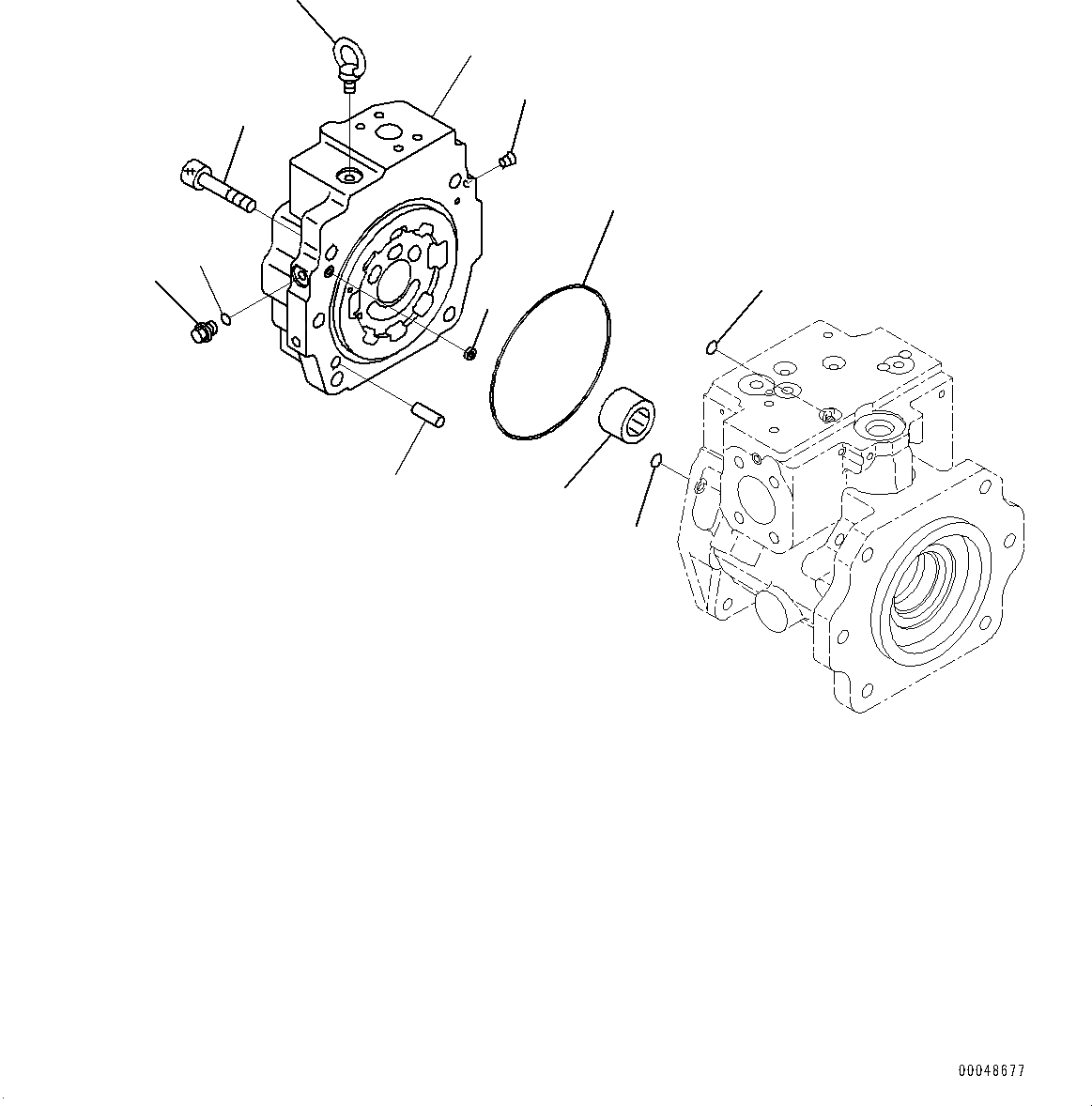 00048677