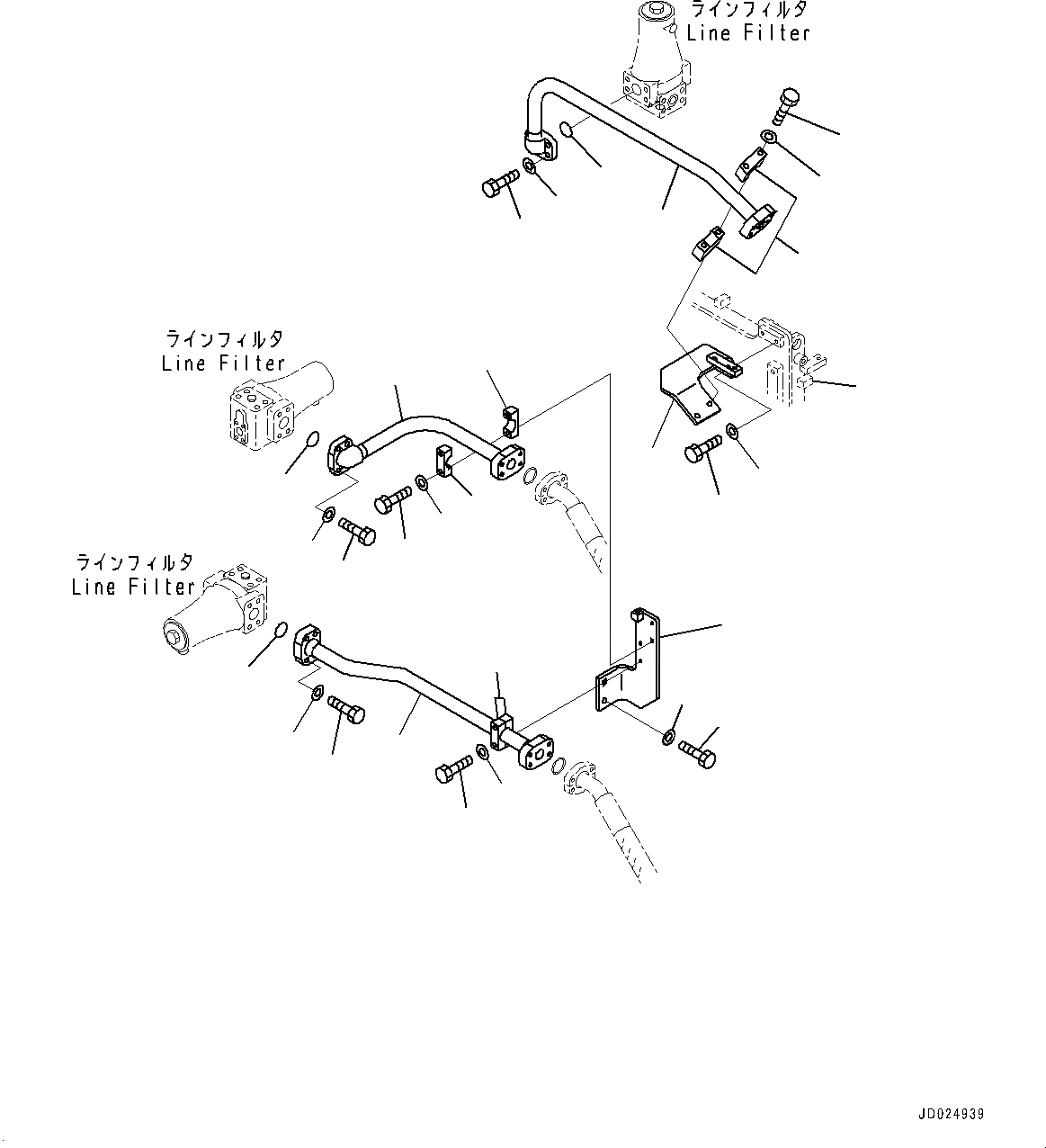 ラインフィルタ
Line Filter

ラインフィルタ
Line Filter

ラインフィルタ
Line Filter

JD024939