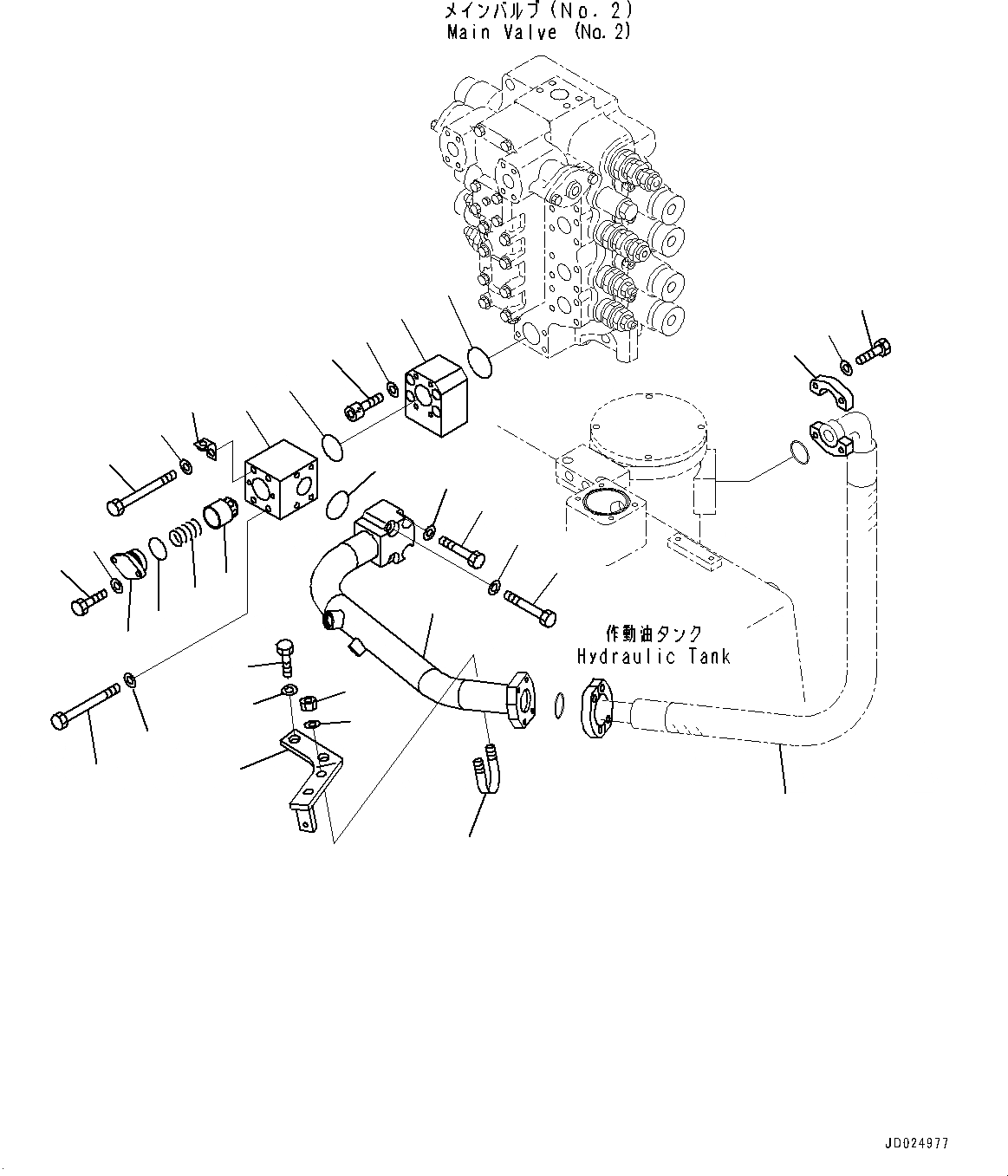 メインバルブ (No. 2)
Main Valve (No. 2)

作動油タンク
Hydraulic Tank

JD024977