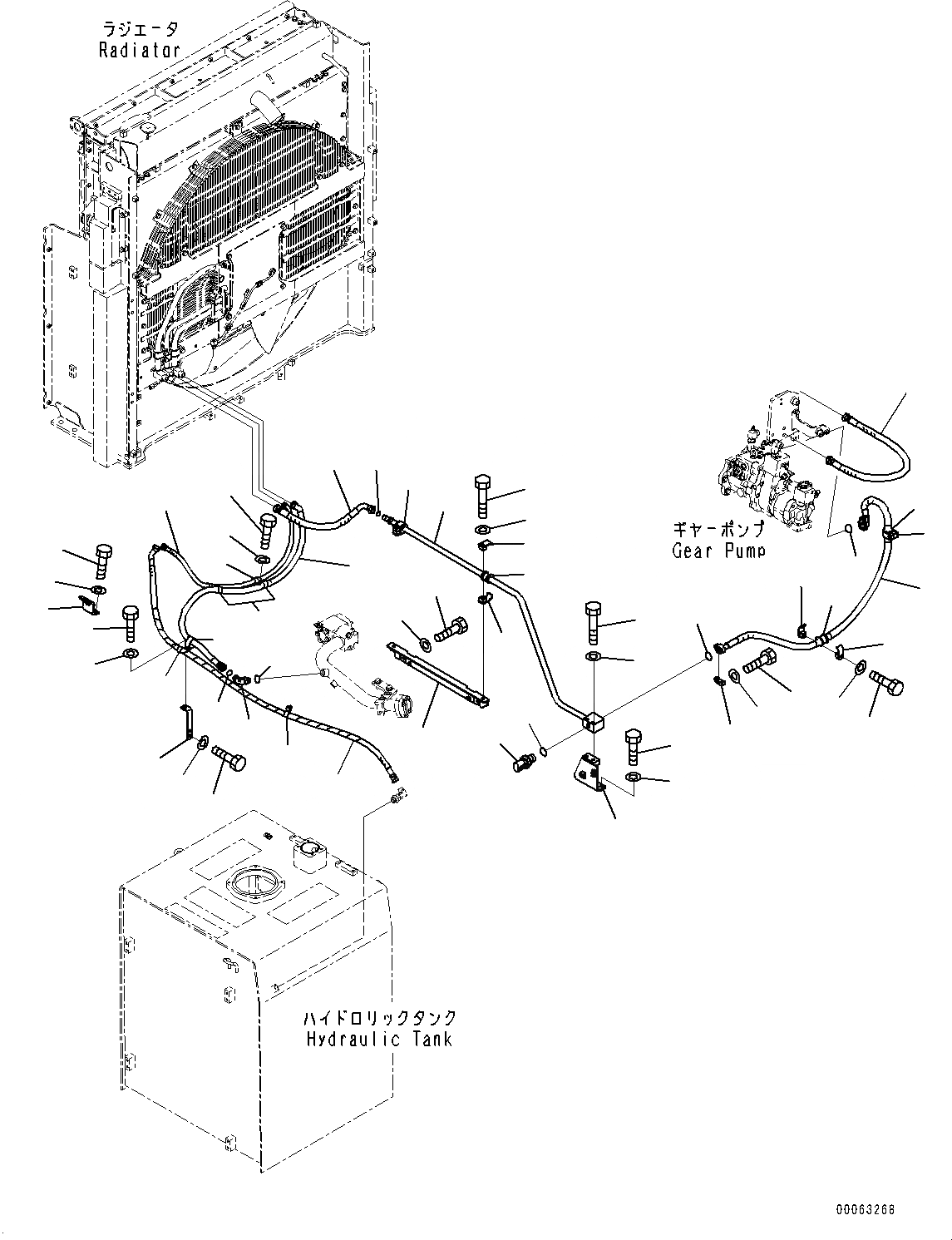 ラジエータ
Radiator

ギャーポンプ
Gear Pump

ハイドロリックタンク
Hydraulic Tank

00063268