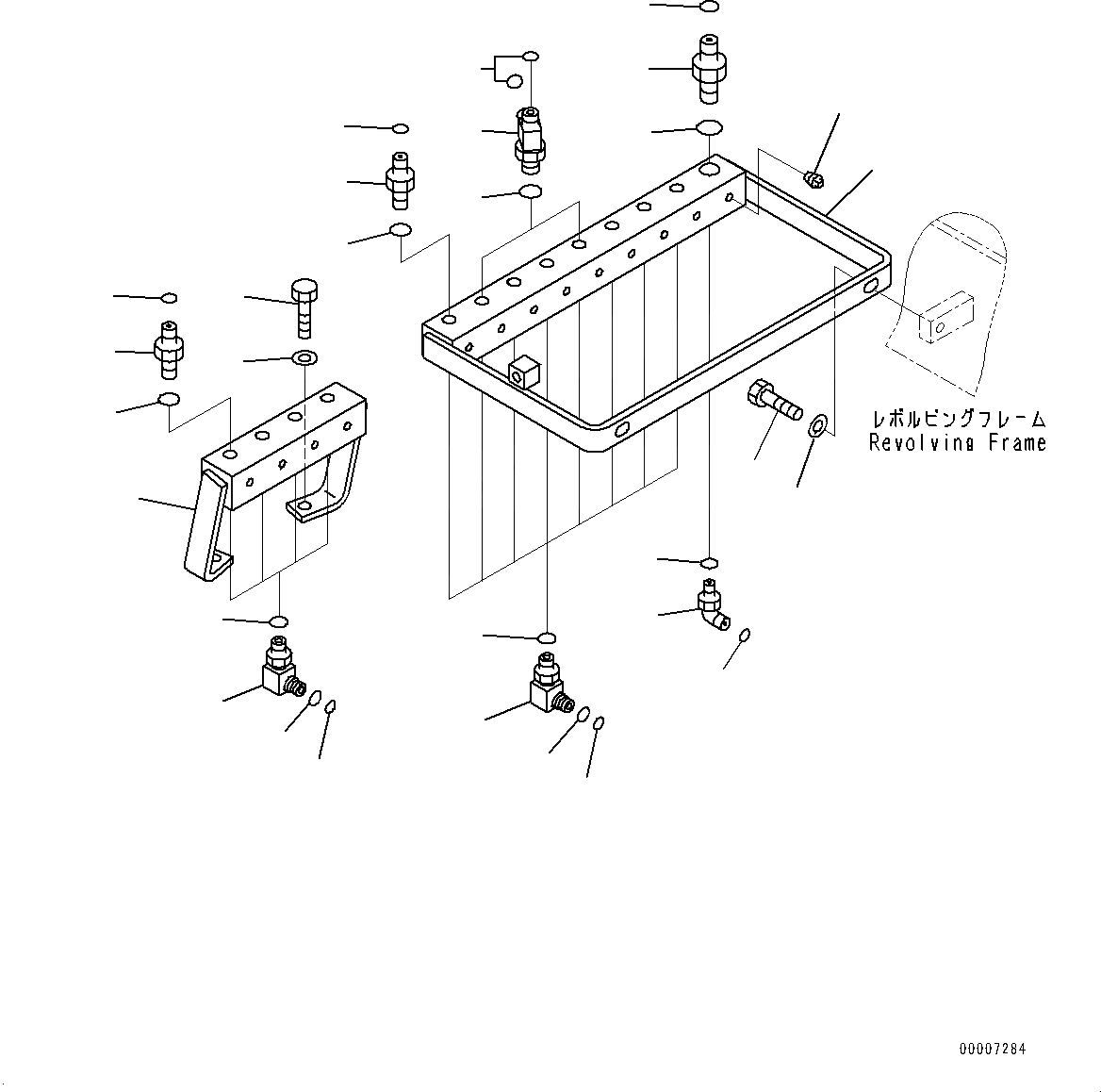 レボルビングフレーム
Revolving Frame

00007284