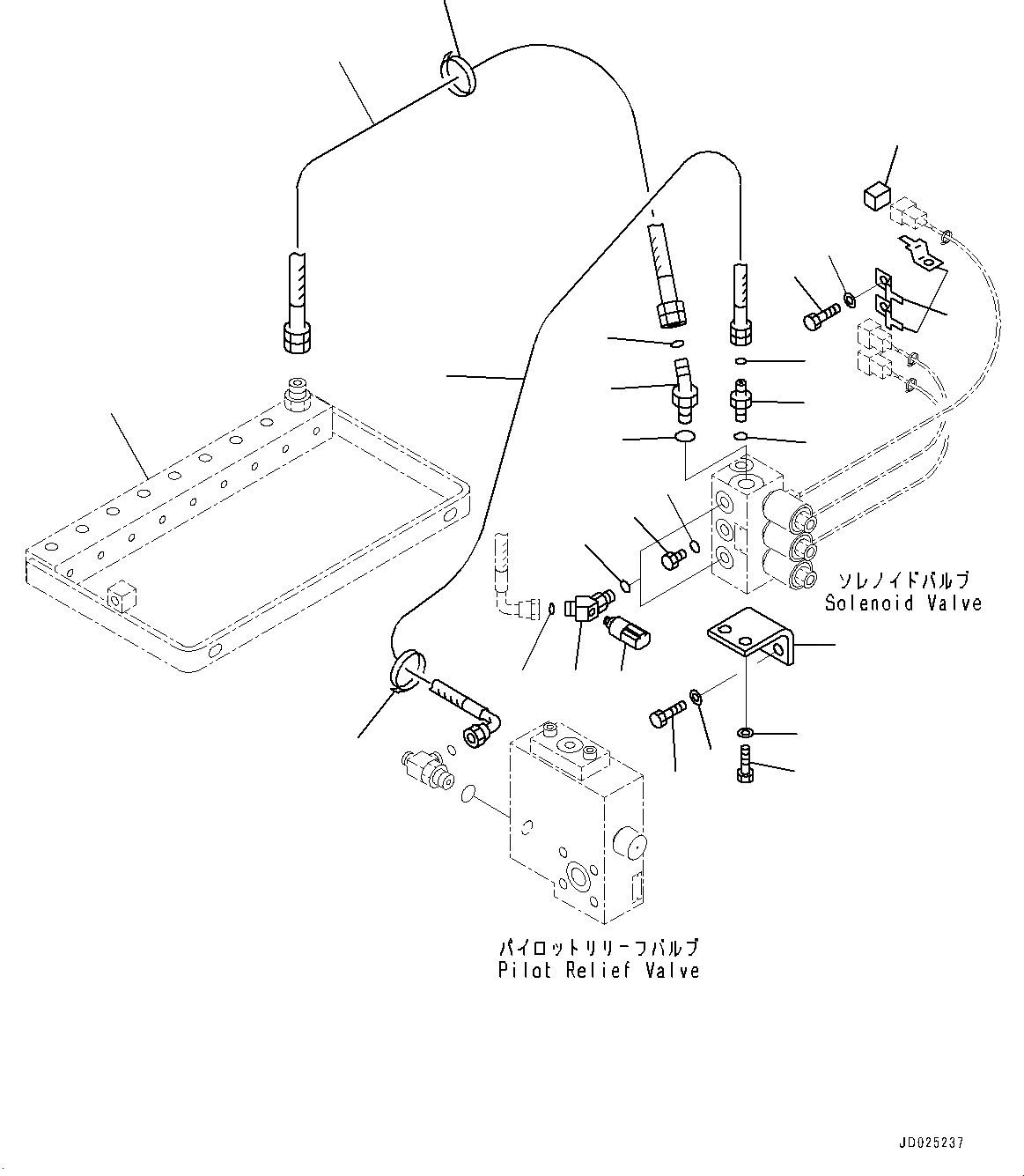 ソレノイドバルブ
Solenoid Valve

パイロットリリーフバルブ
Pilot Relief Valve

JD025237