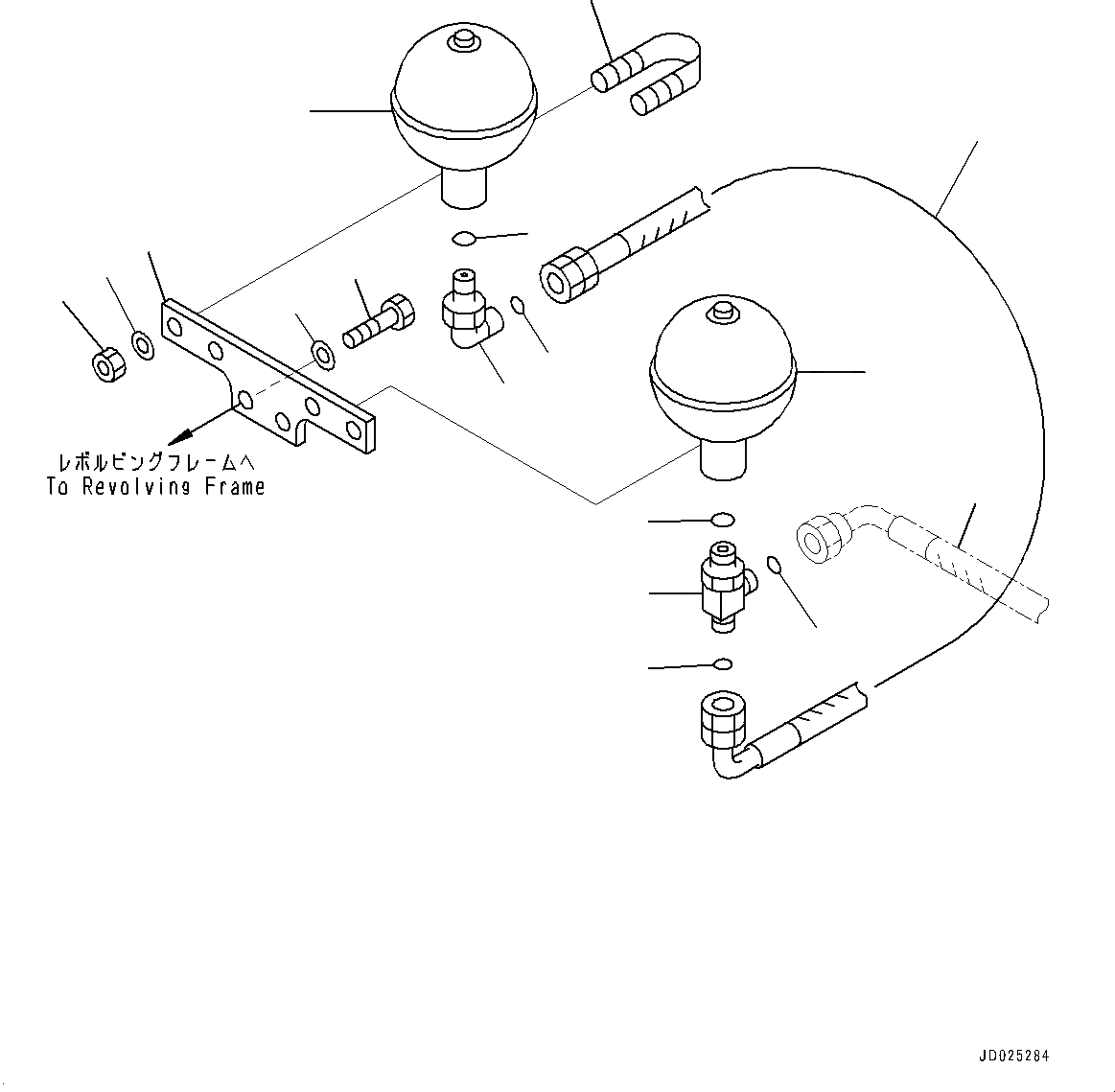 レボルビングフレームへ
To Revolving Frame

JD025284