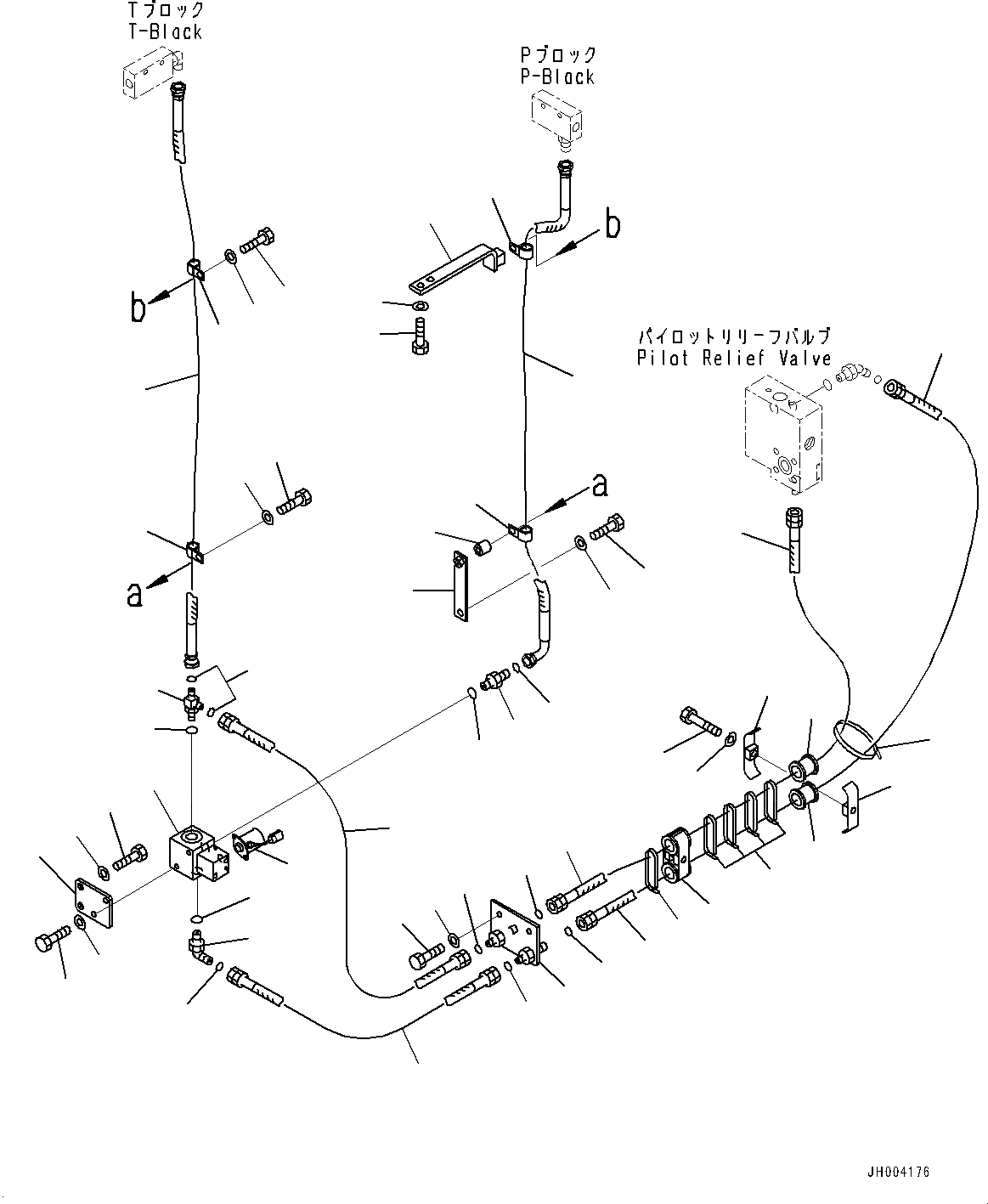 Tブロック
T-Black

Pブロック
P-Black

b

b

パイロットリリーフバルブ
Pilot Relief Valve

a

a

JH004176