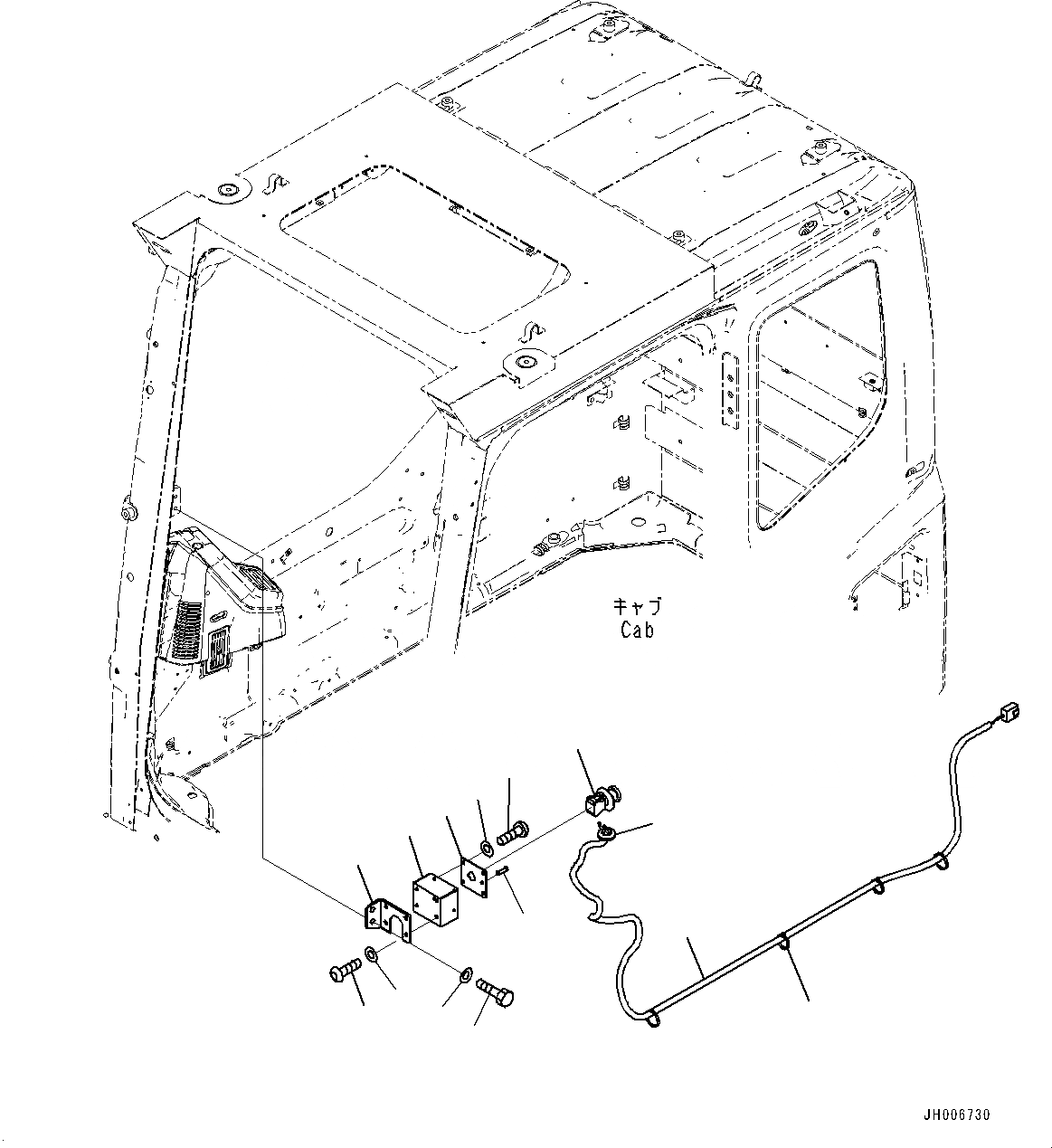 キャブ
Cab

JH006730