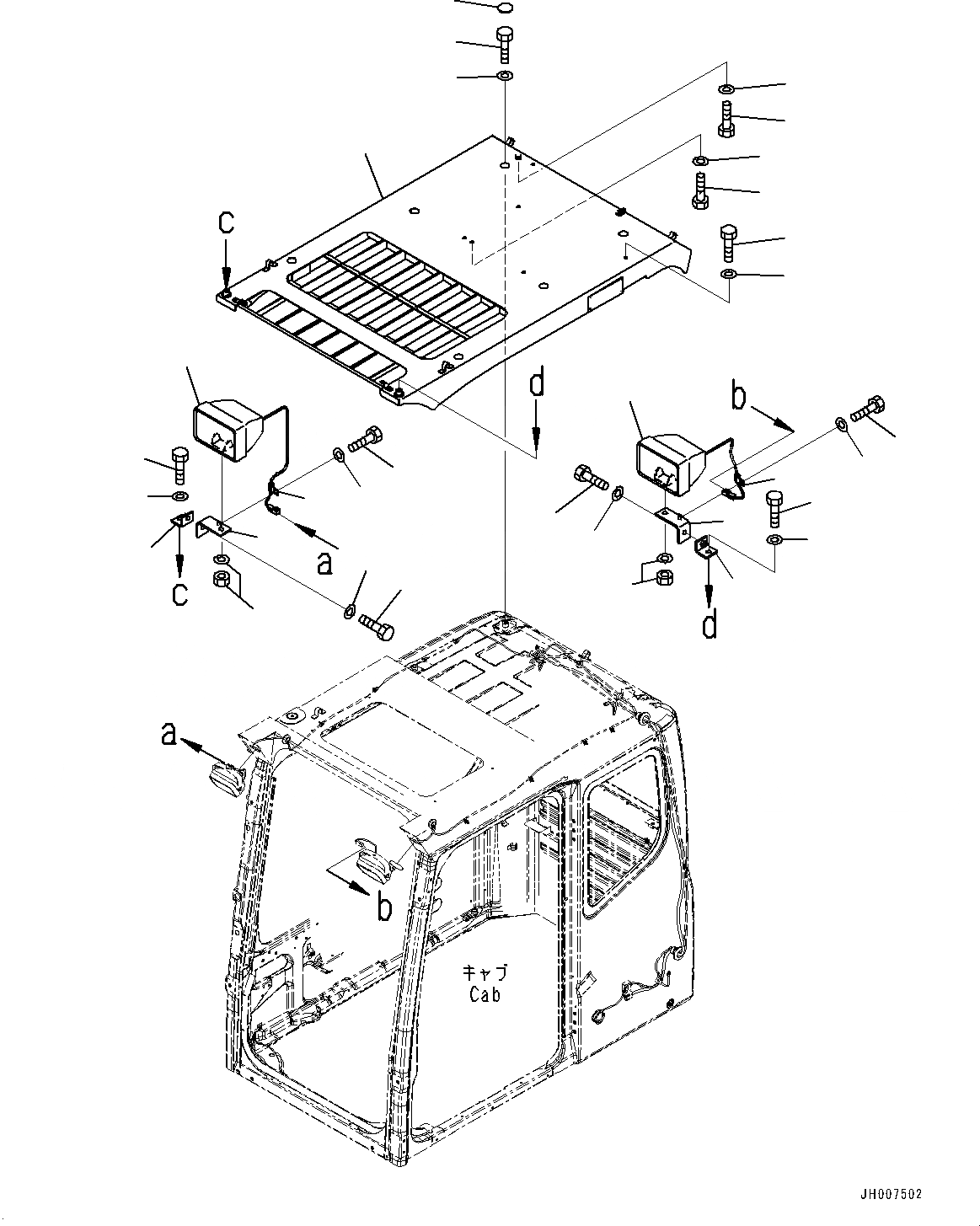 c

d

b

a

c

d

a

b

キャブ
Cab

JH007502