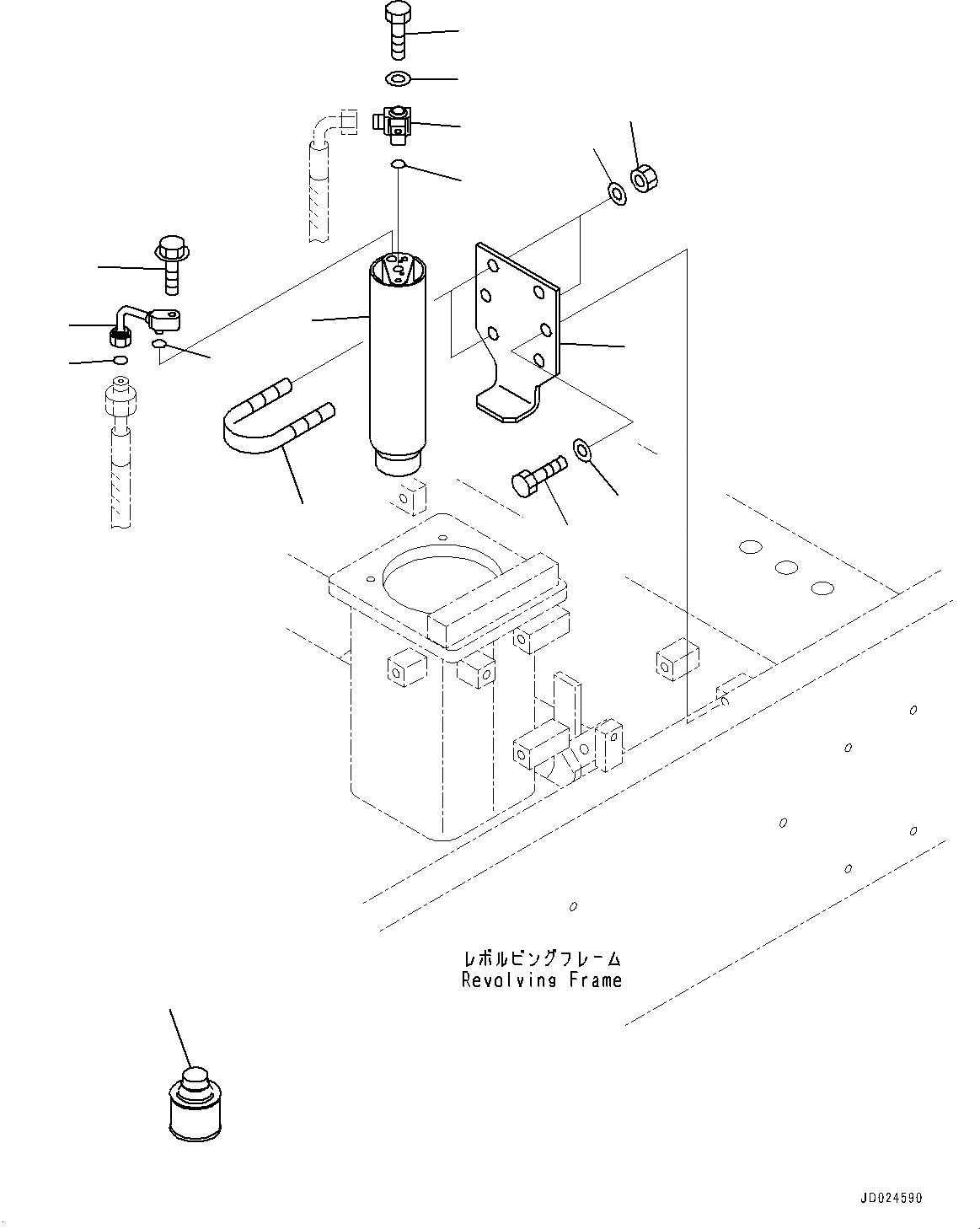 レボルビングフレーム
Revolving Frame

JD024590