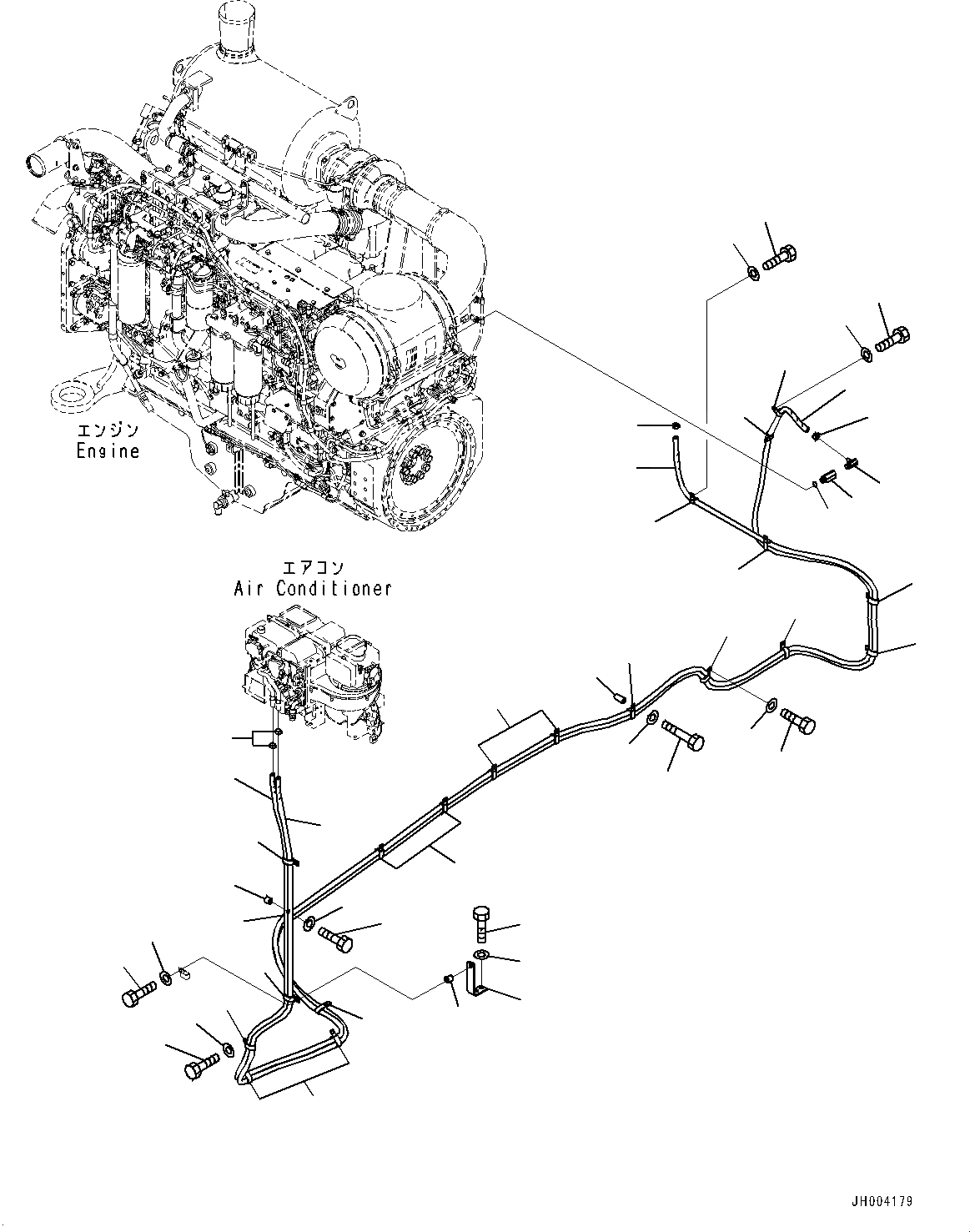 エンジン
Engine

エアコン
Air Conditioner

JH004179