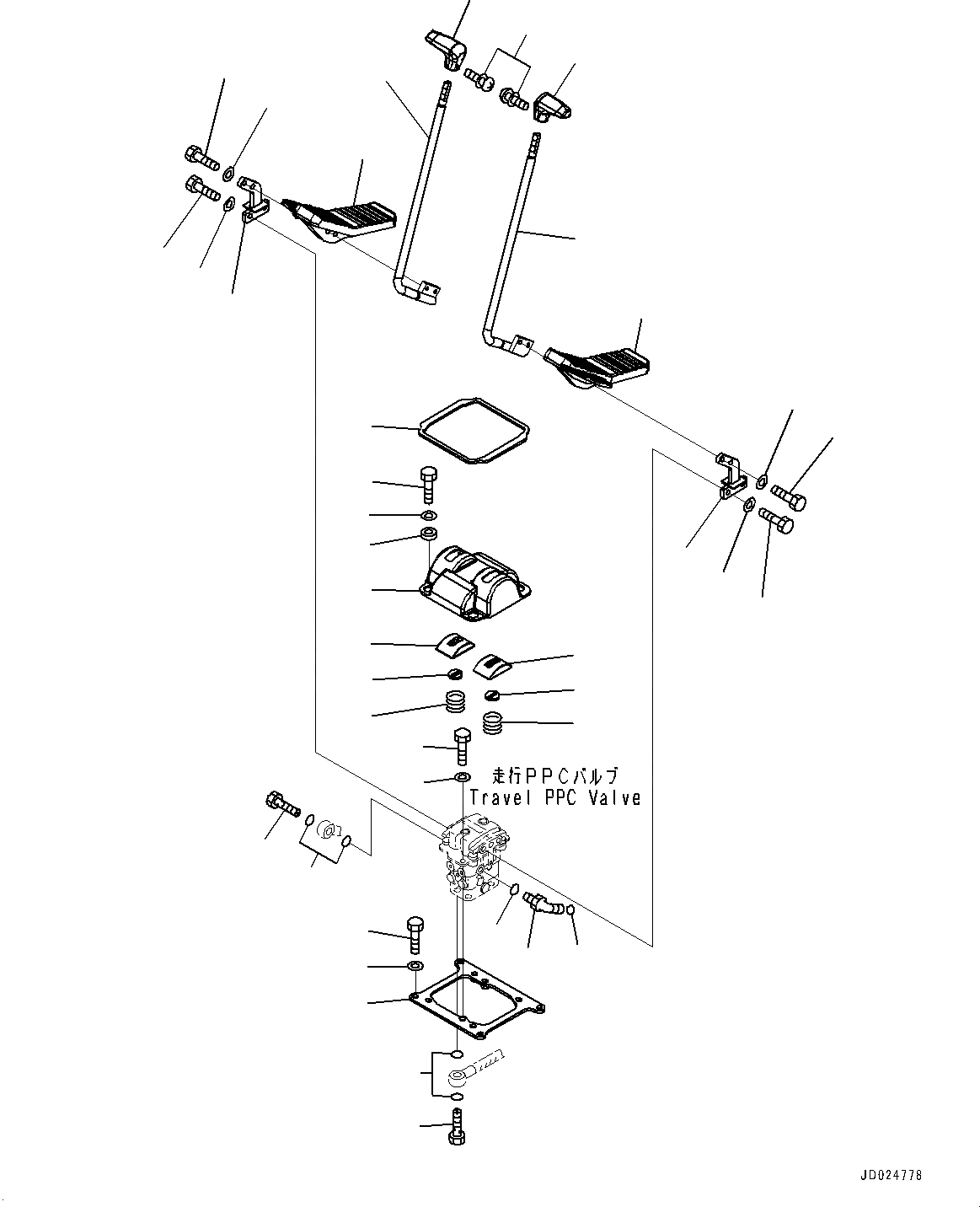 走行PPCバルブ
Travel PPC Valve

JD024778