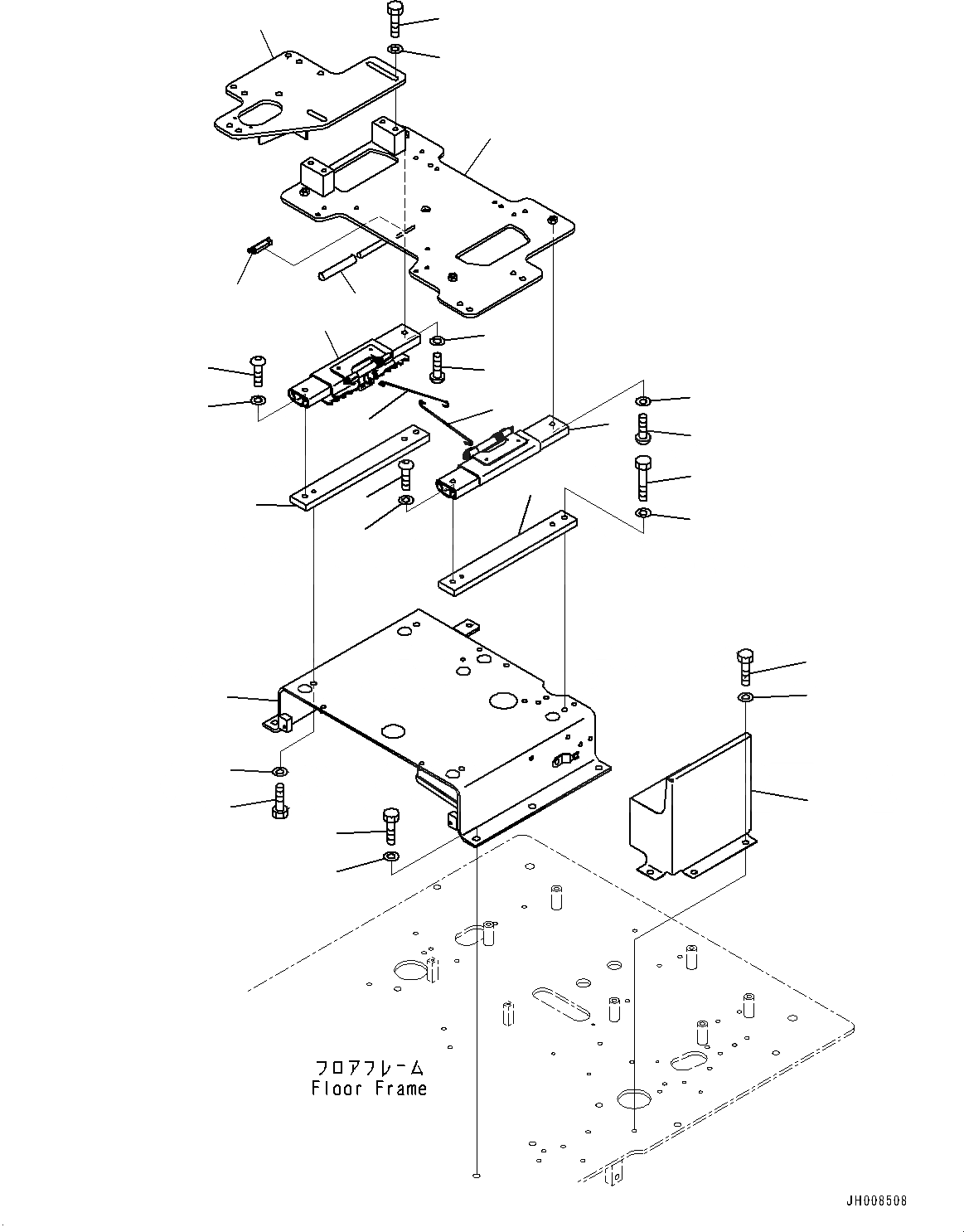 フロアフレーム
Floor Frame

JH008508