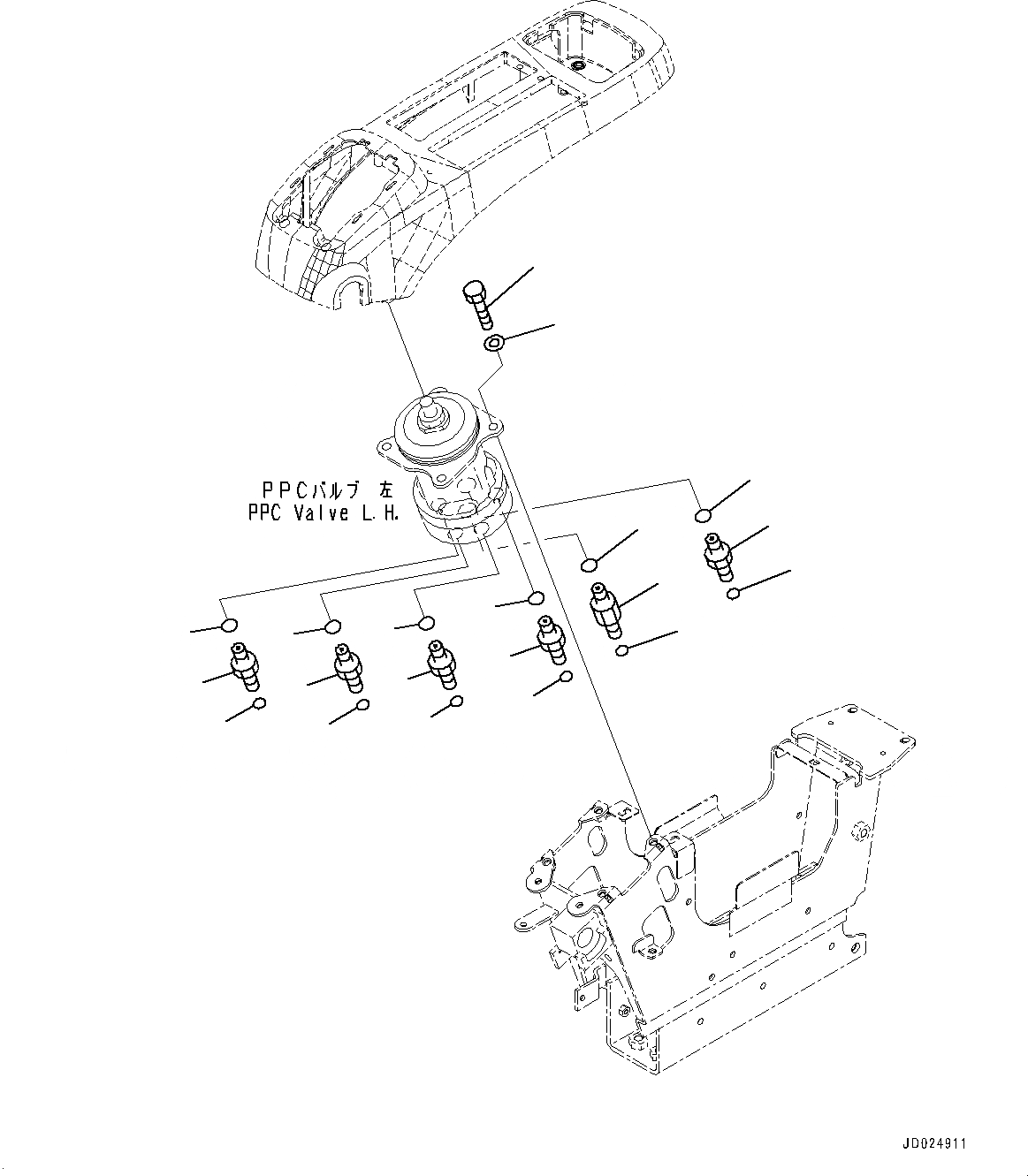 PPCバルブ 左
PPC Valve L.H.

JD024911