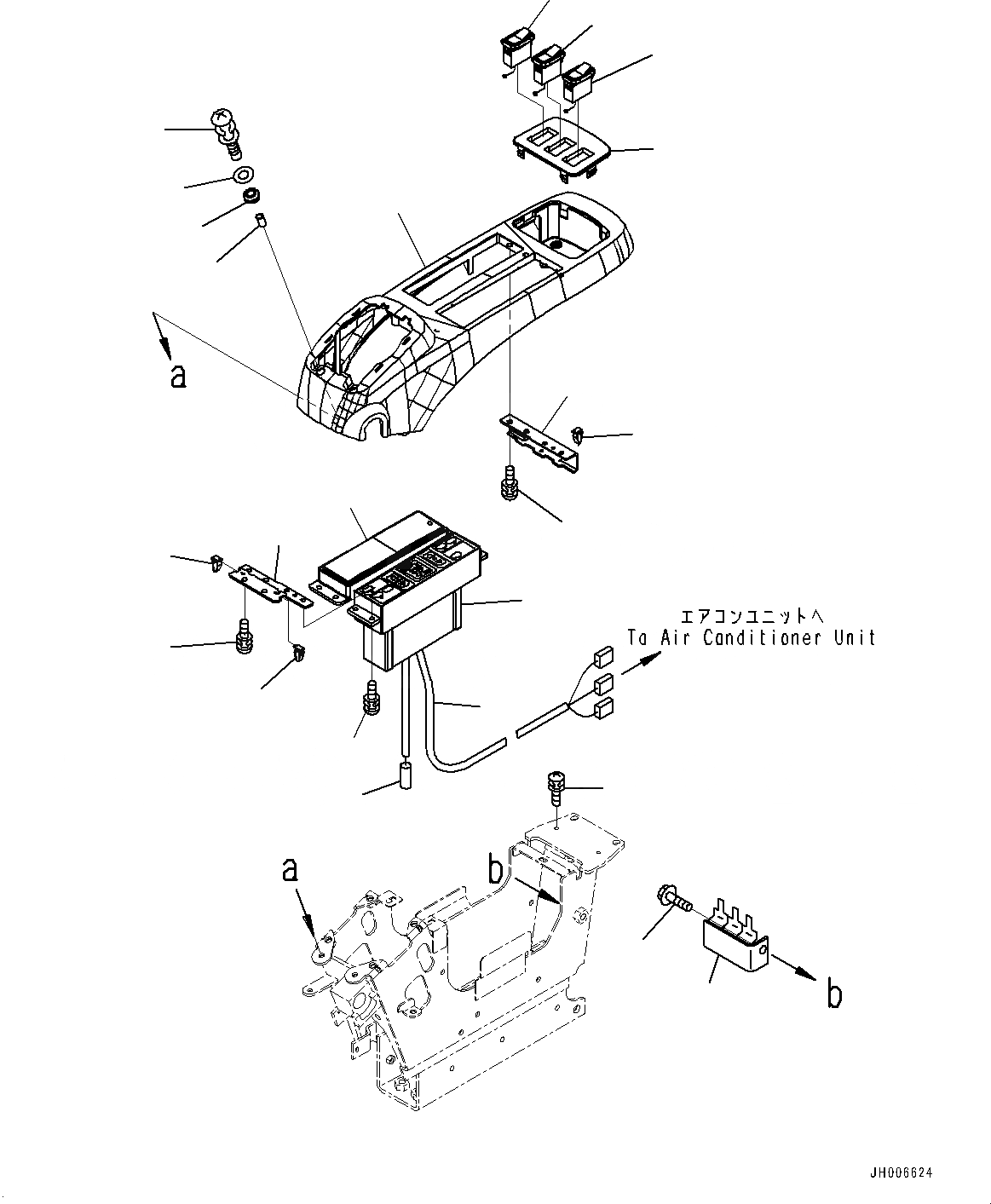 a

エアコンユニットへ
To Air Conditioner Unit

a

b

b

JH006624