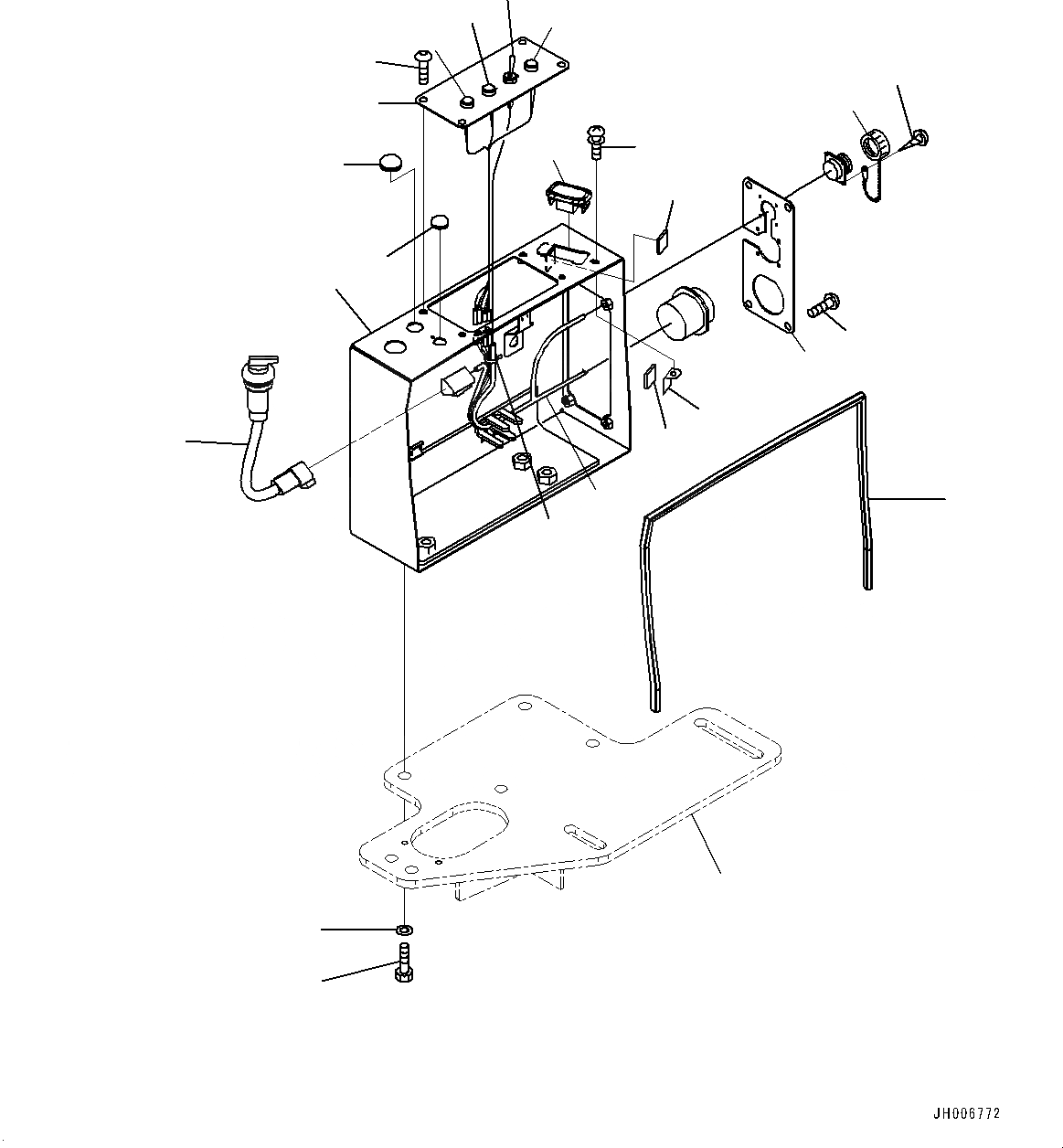 JH006772