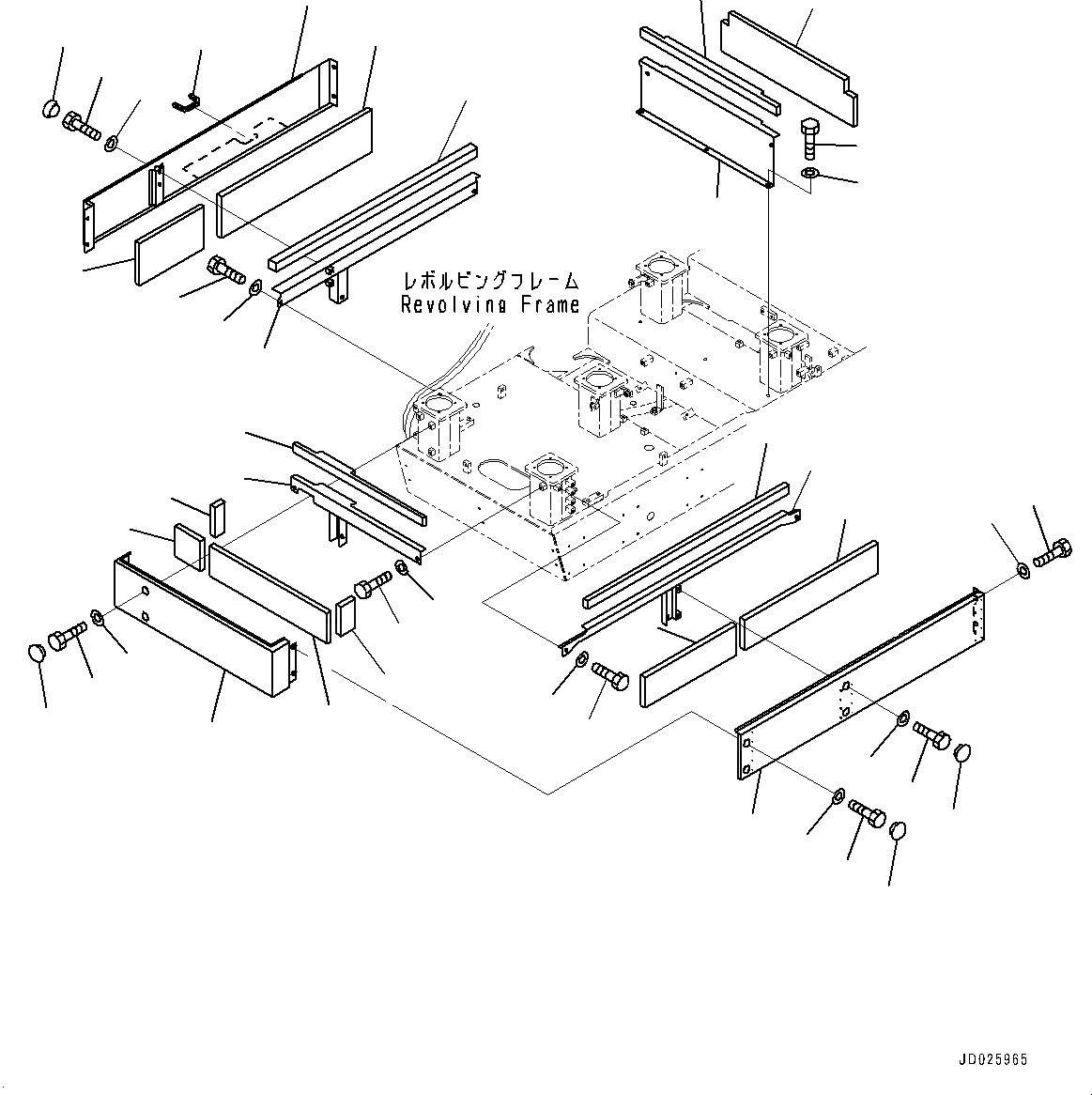 レボルビングフレーム
Revolving Frame

JD025965