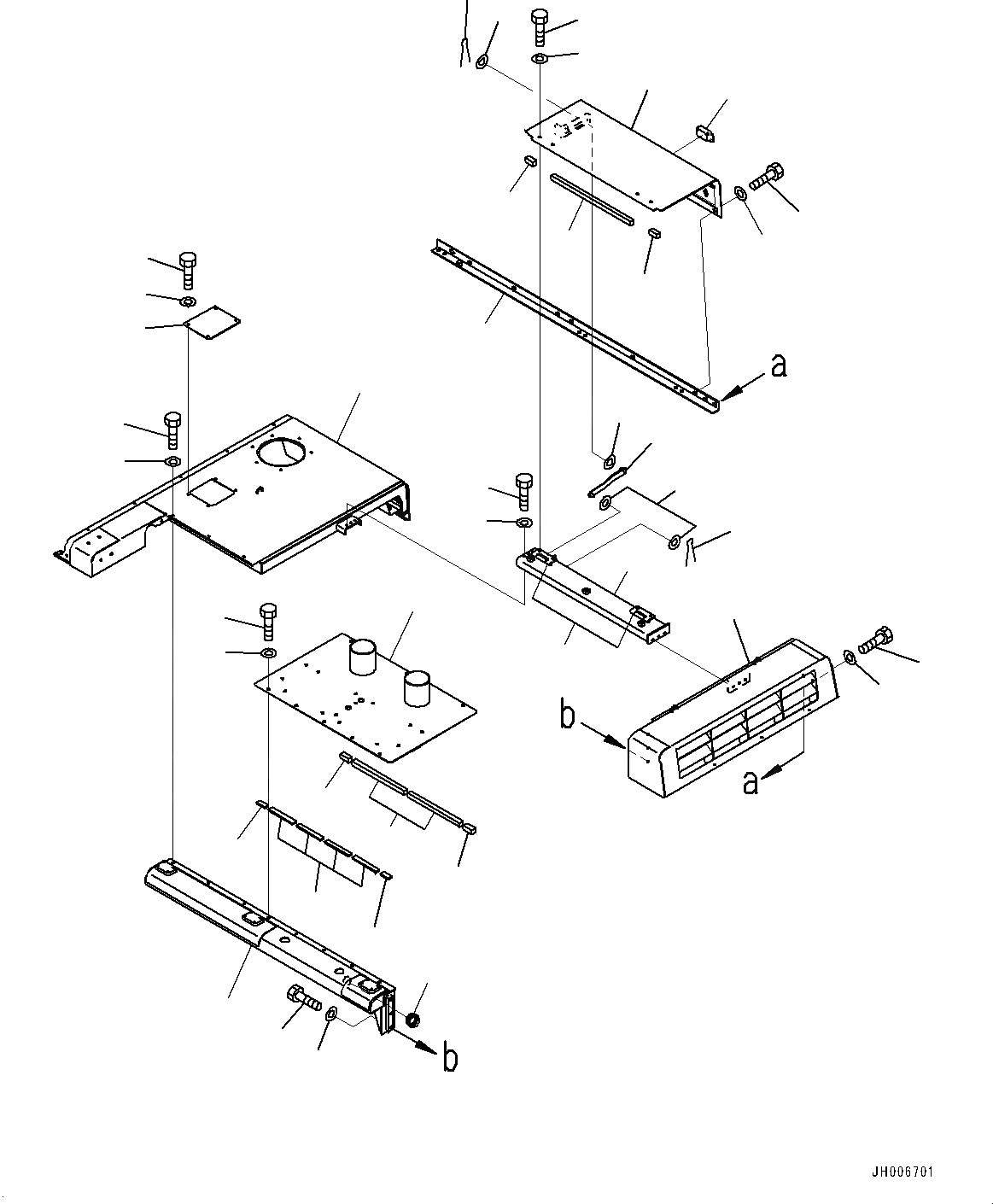 a

b

a

b

JH006701