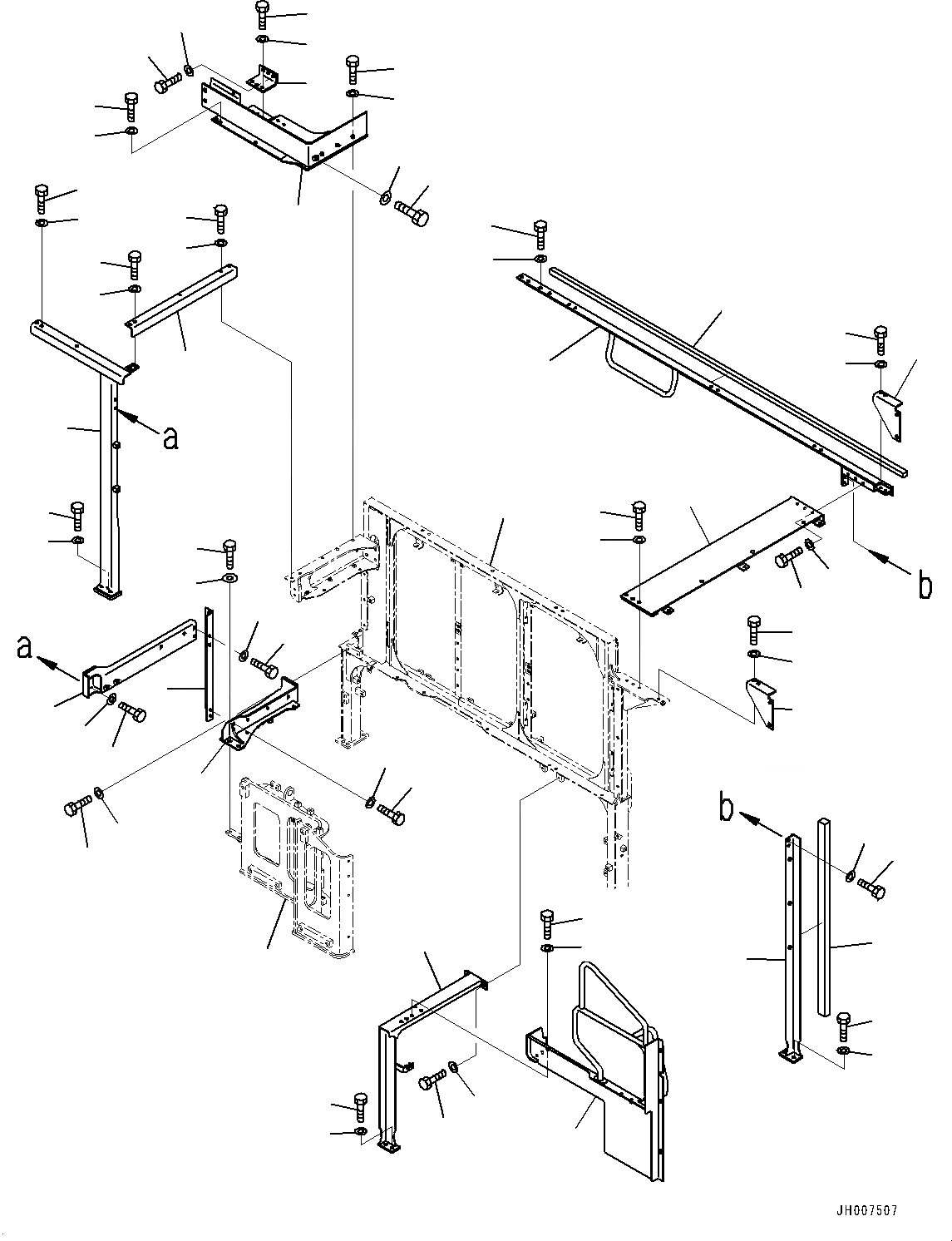 a
a
b
b
JH007507