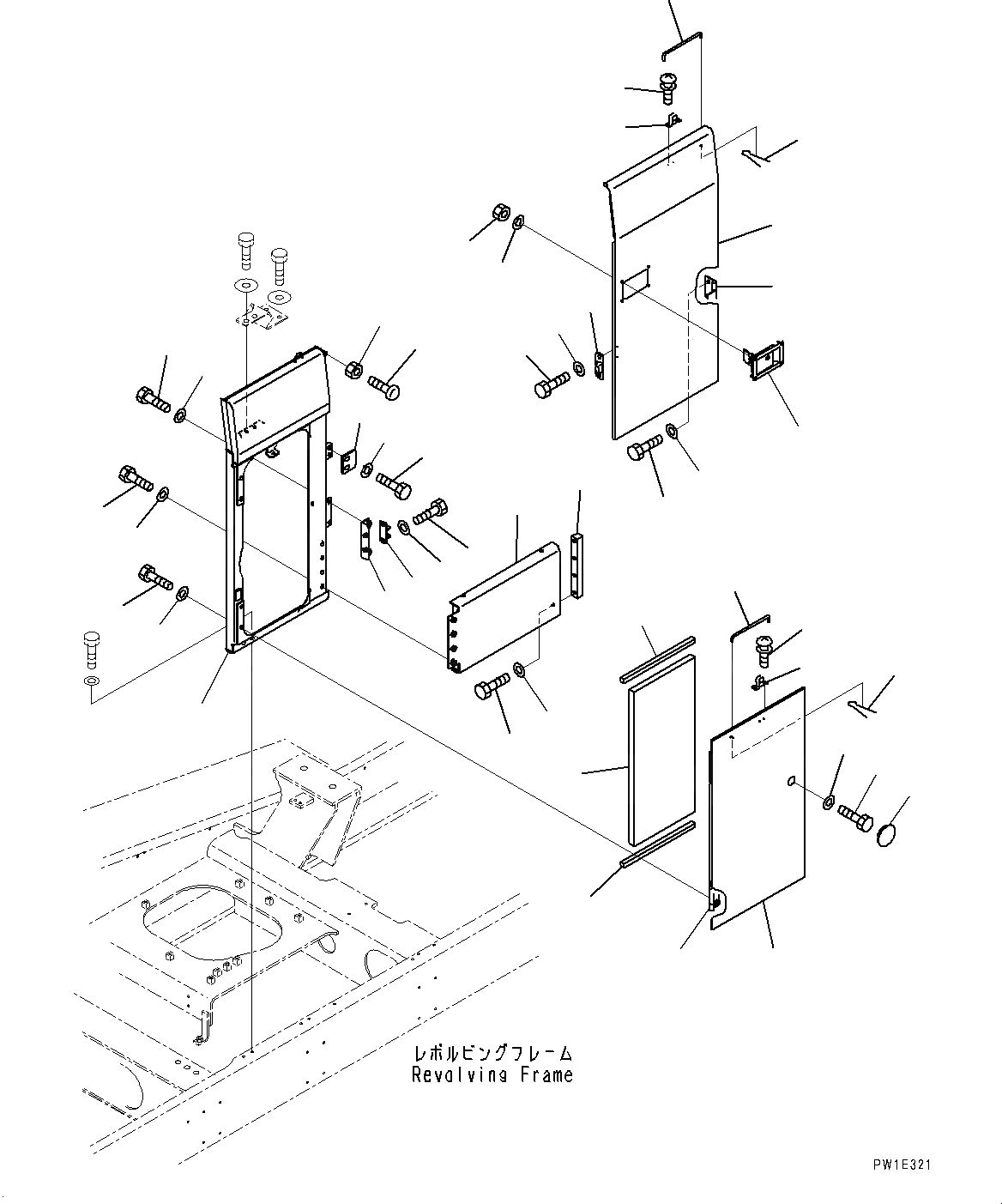 レボルビングフレーム
Revolving Frame

PW1E321