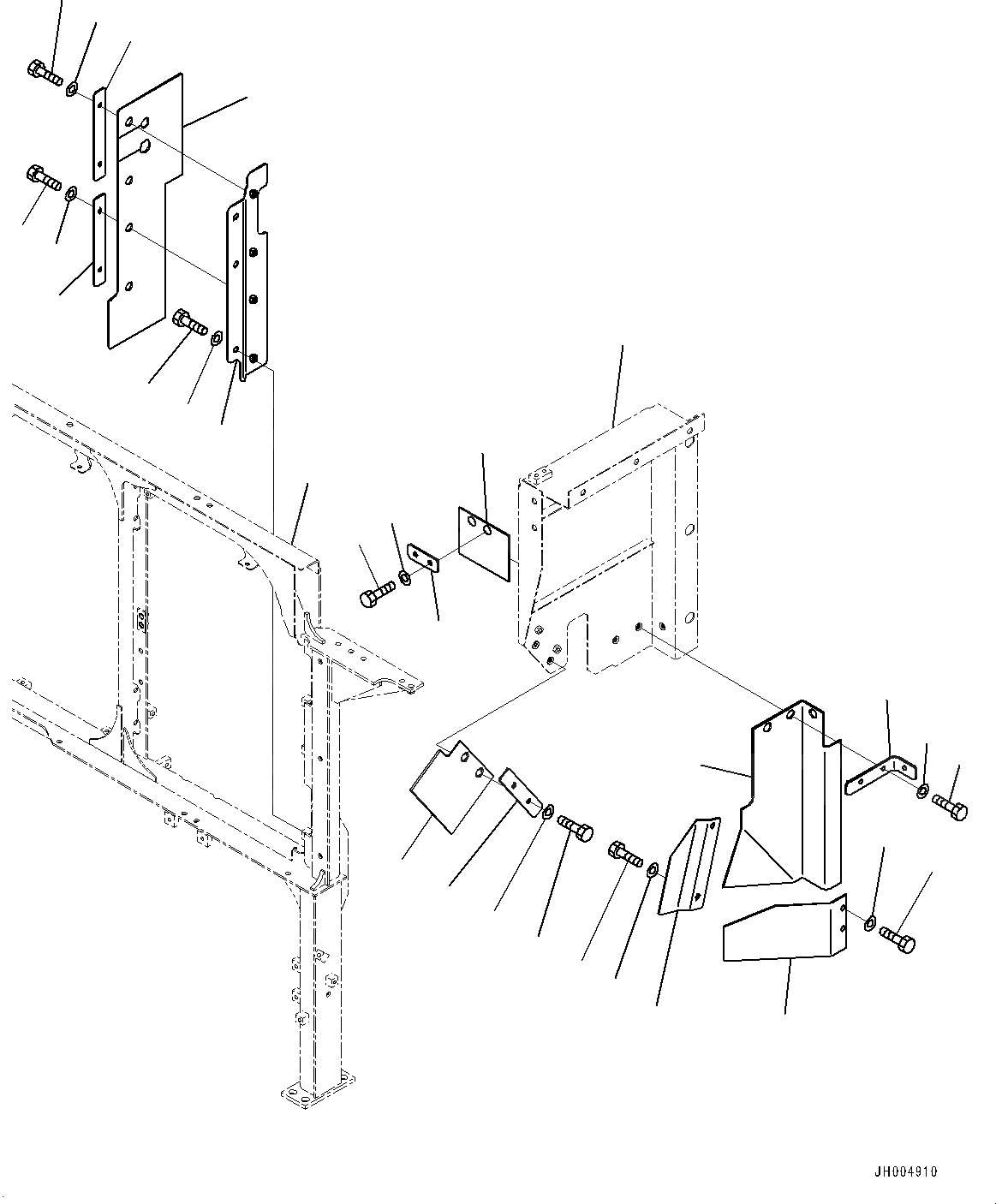 JH004910