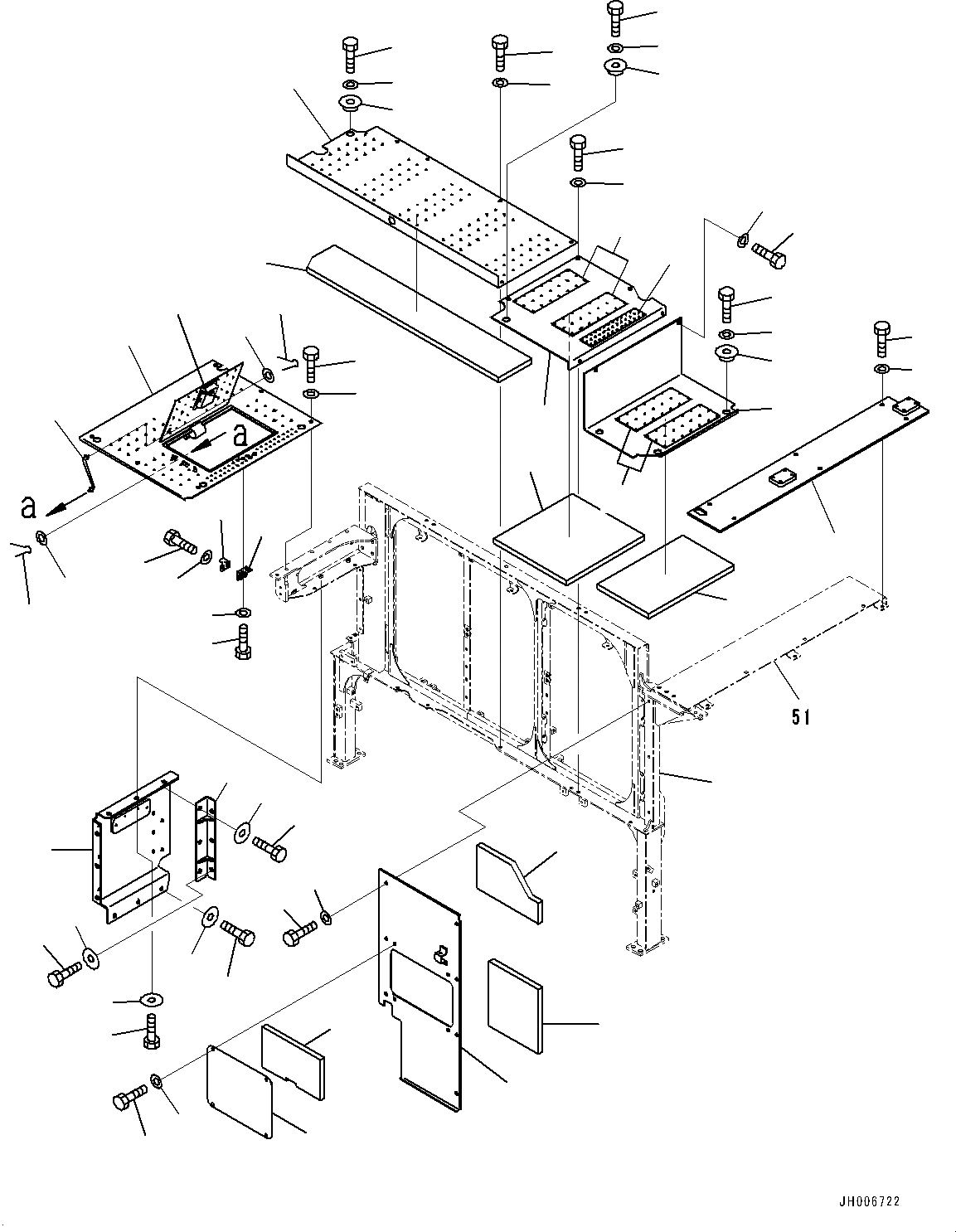 a

a

51

JH006722