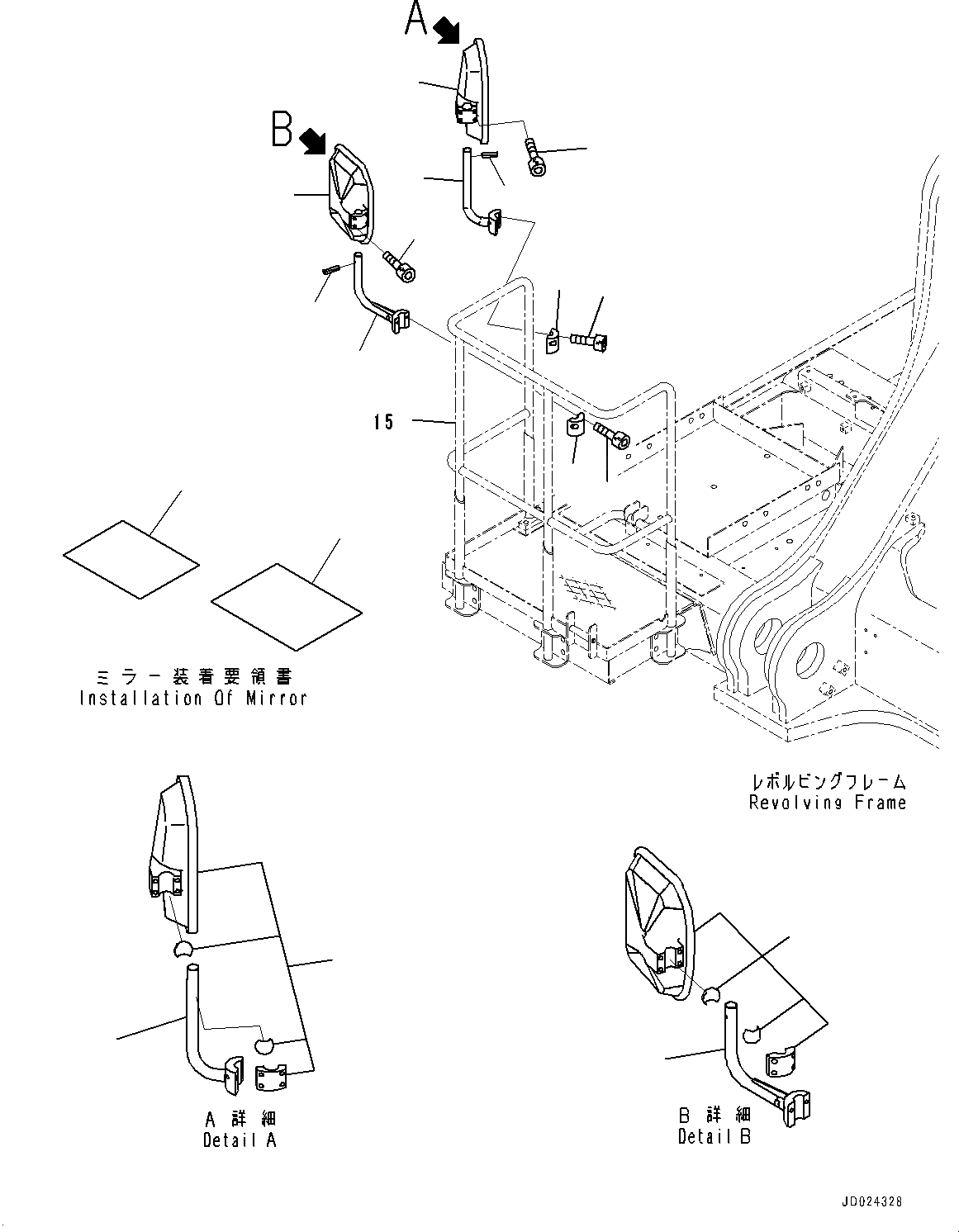 A

B

15

ミラー装着要領書
Installation Of Mirror

レボルビングフレーム
Revolving Frame

A 詳細
Detail A

B 詳細
Detail B

JD024328